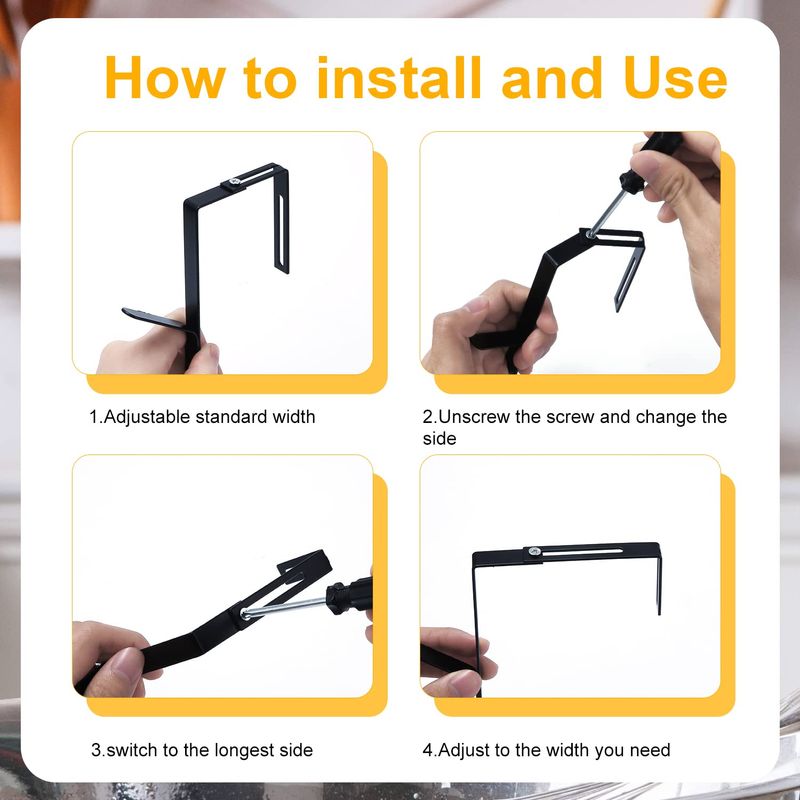 How to install and Use

1.Adjustable standard width

2.Unscrew the screw and change the side

3.switch to the longest side

4.Adjust to the width you need