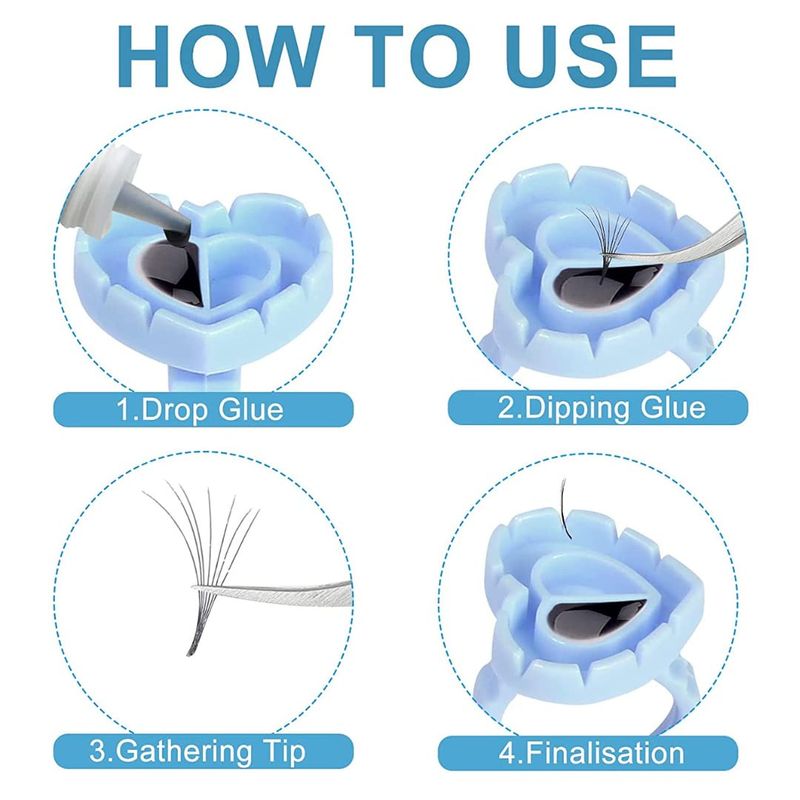 HOW TO USE

1.Drop Glue

2.Dipping Glue

3.Gathering Tip

4.Finalisation