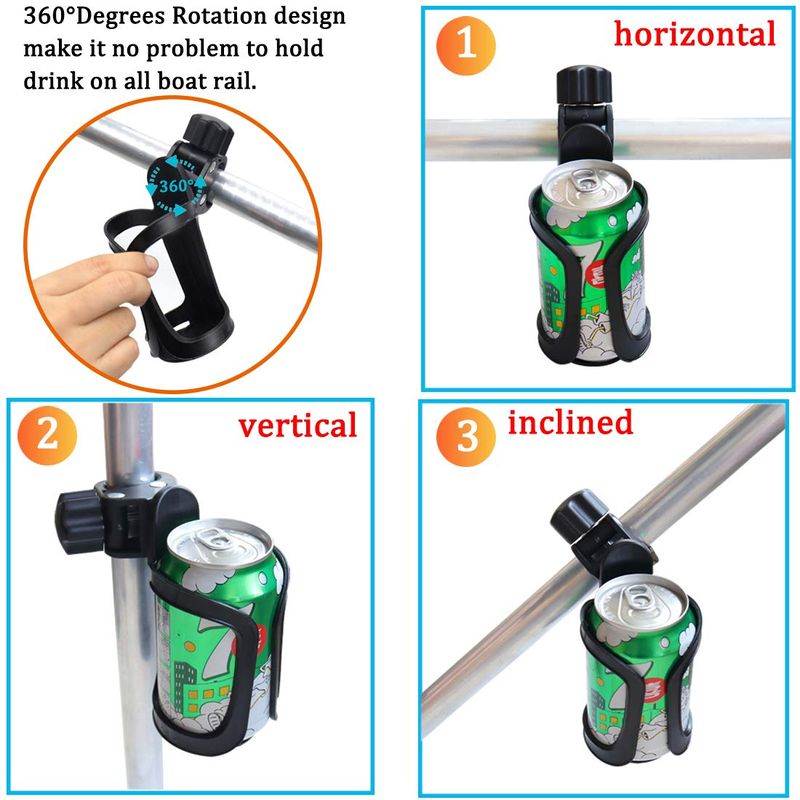 360°Degrees Rotation design make it no problem to hold drink on all boat rail.

360°

1 horizontal

2 vertical

3 inclined