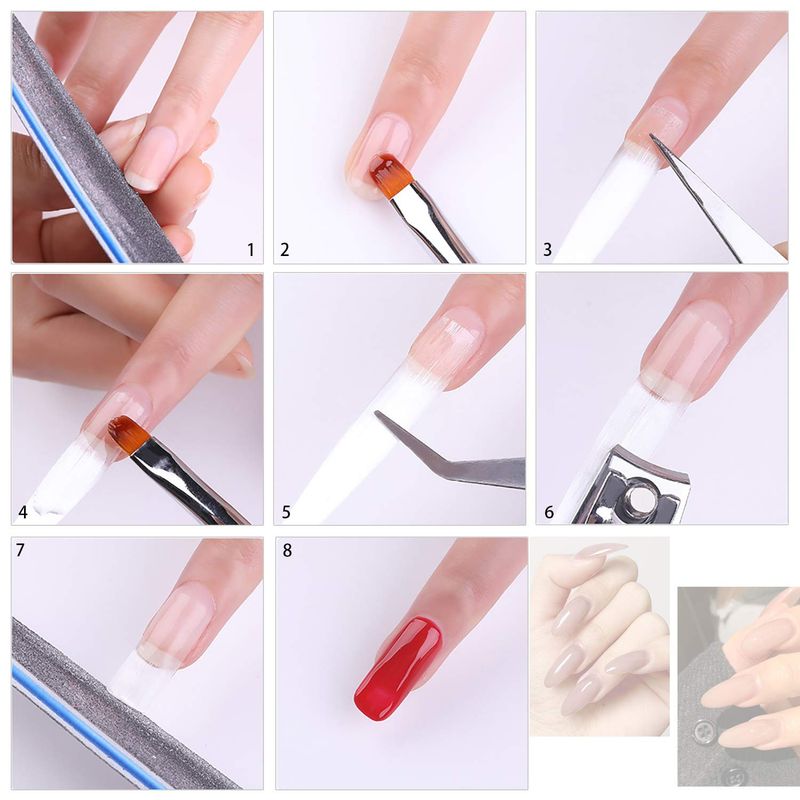 1

2

3

4

5

6

7

8