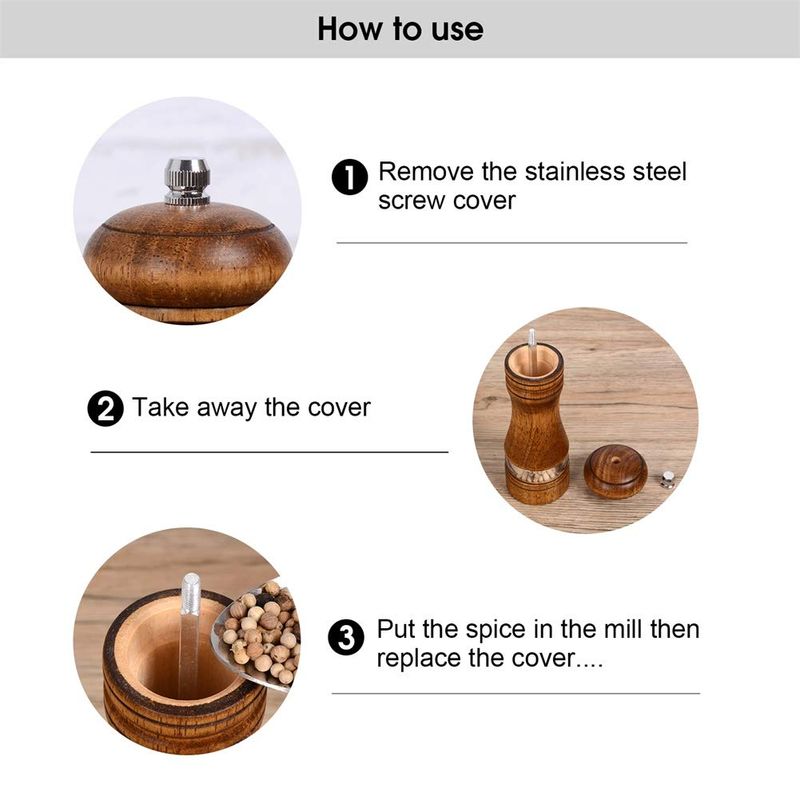 How to use

1 Remove the stainless steel screw cover

2 Take away the cover

3 Put the spice in the mill then replace the cover....