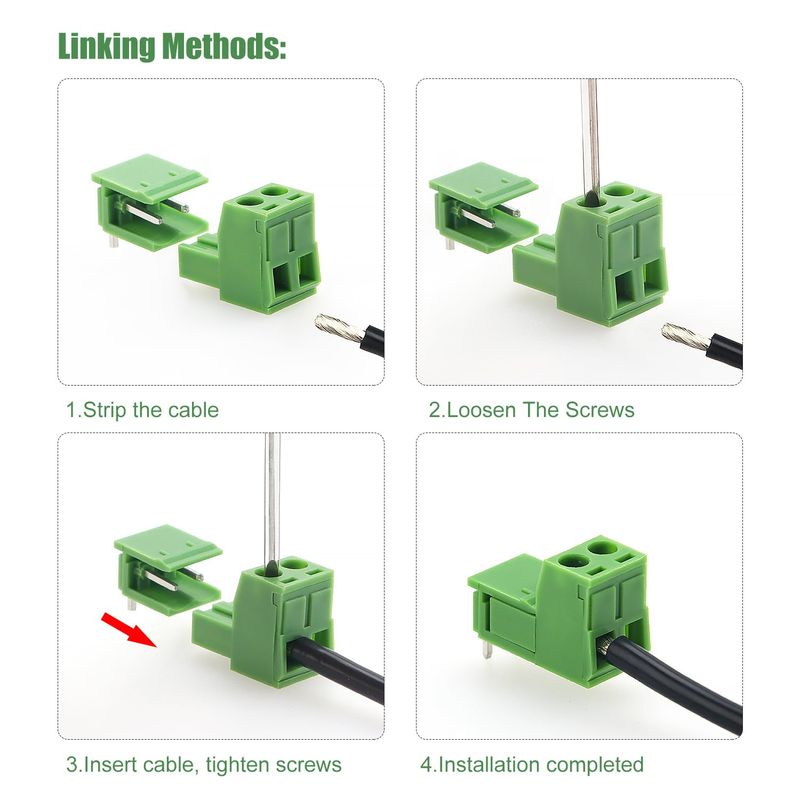 Linking Methods:

1.Strip the cable

2.Loosen The Screws

3.Insert cable, tighten screws

4.Installation completed