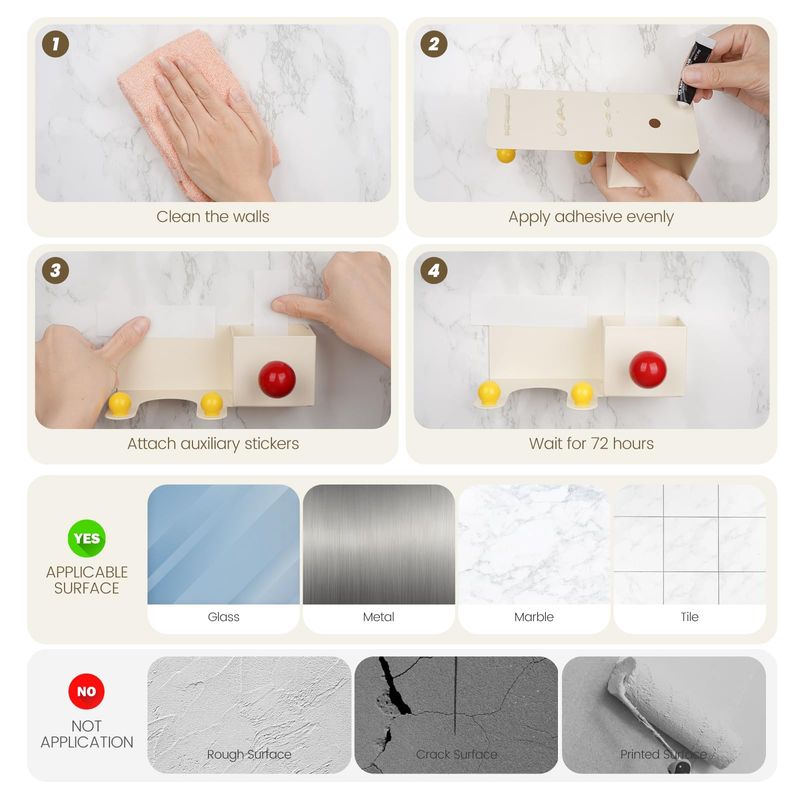 1
Clean the walls

2
Apply adhesive evenly

3
Attach auxiliary stickers

4
Wait for 72 hours

YES
APPLICABLE SURFACE

Glass

Metal

Marble

Tile

NO
NOT APPLICATION

Rough Surface

Crack Surface

Printed Surface