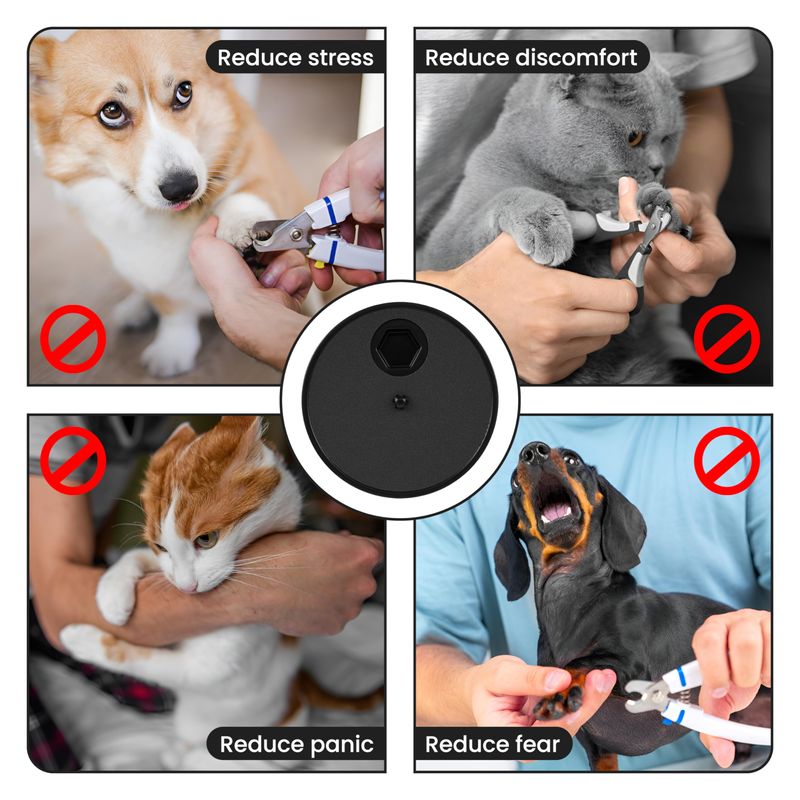 Reduce stress

Reduce discomfort

Reduce panic

Reduce fear