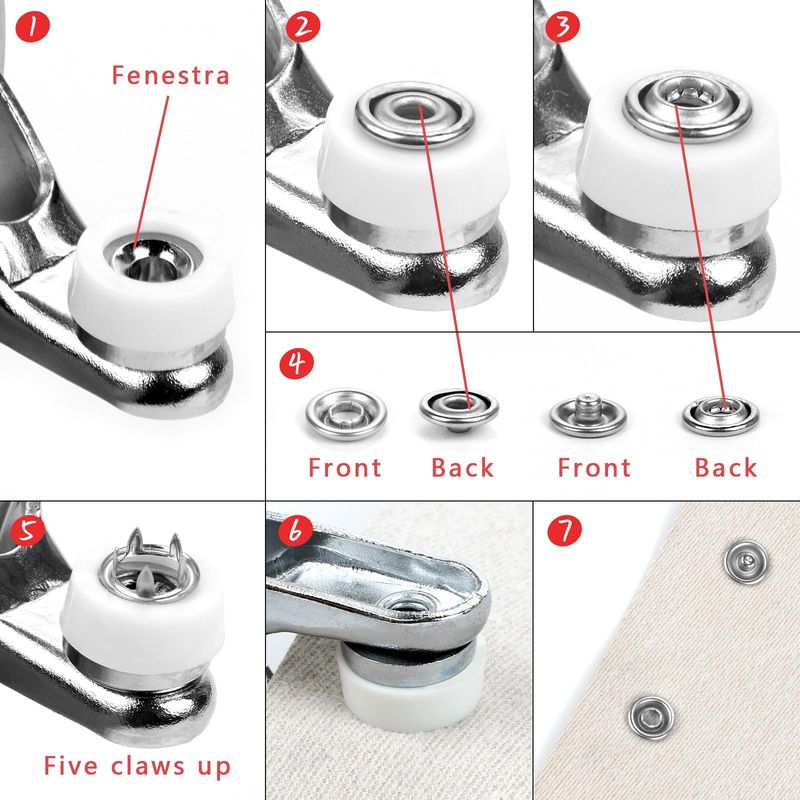 1
Fenestra

2

3

4
Front
Back
Front
Back

5
Five claws up

6

7