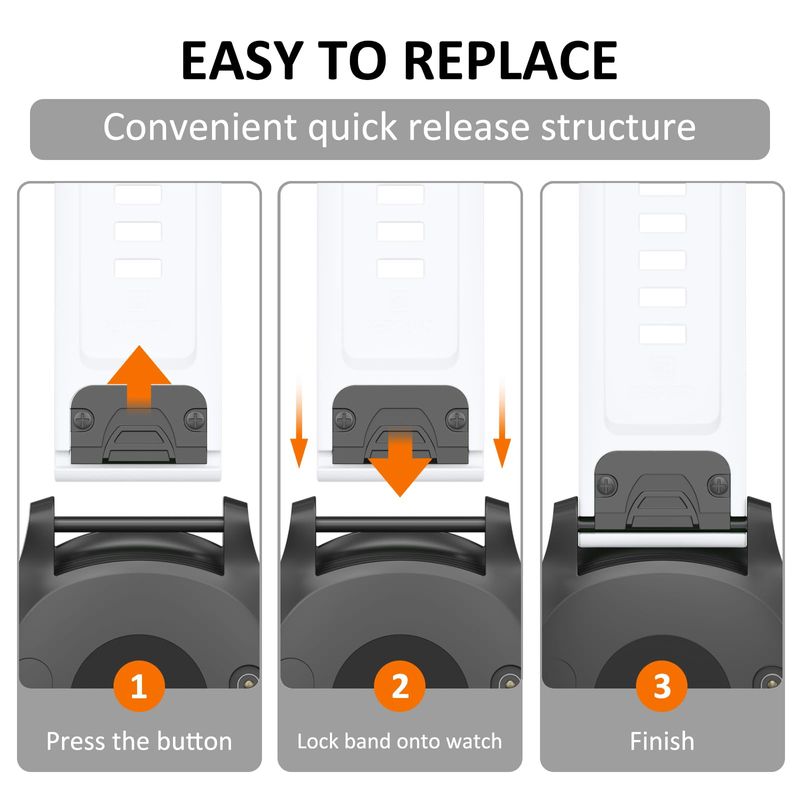 EASY TO REPLACE

Convenient quick release structure

1
Press the button

2
Lock band onto watch

3
Finish