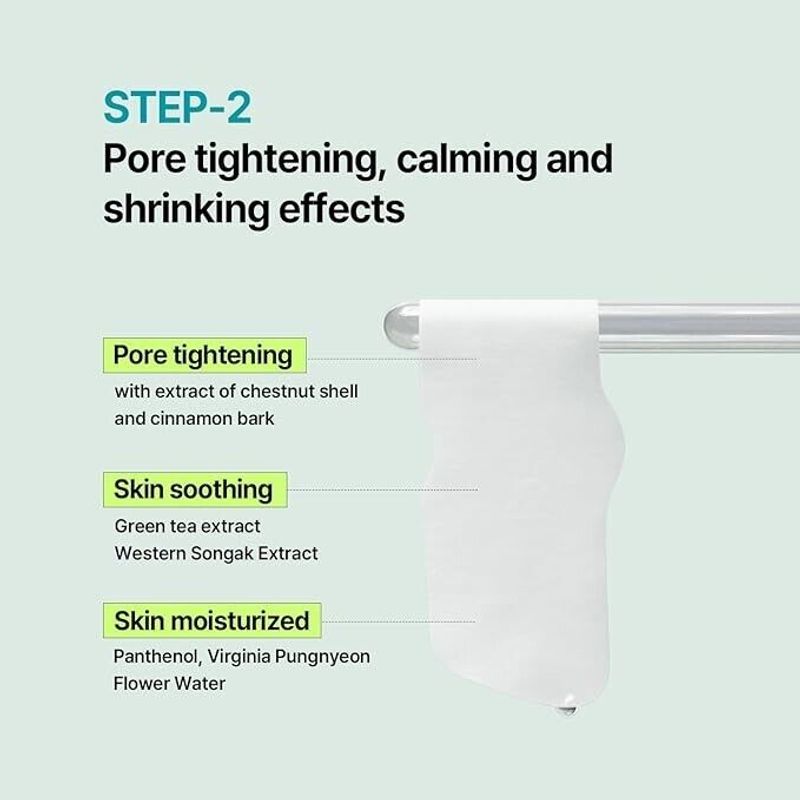 STEP-2
Pore tightening, calming and shrinking effects

Pore tightening
with extract of chestnut shell and cinnamon bark

Skin soothing
Green tea extract
Western Songak Extract

Skin moisturized
Panthenol, Virginia Pungnyeon Flower Water