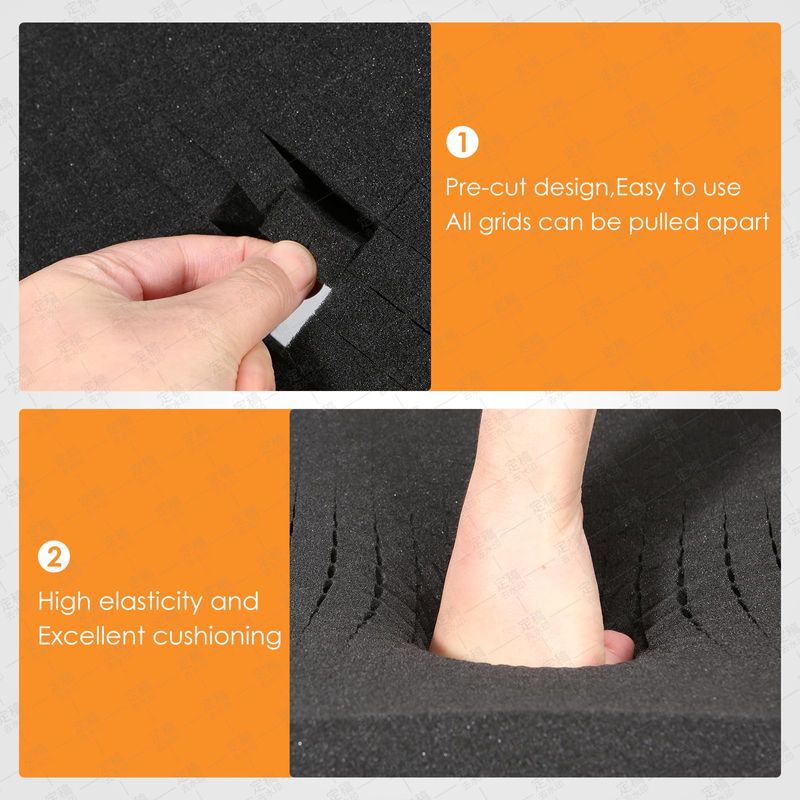 1
Pre-cut design,Easy to use
All grids can be pulled apart

2
High elasticity and
Excellent cushioning