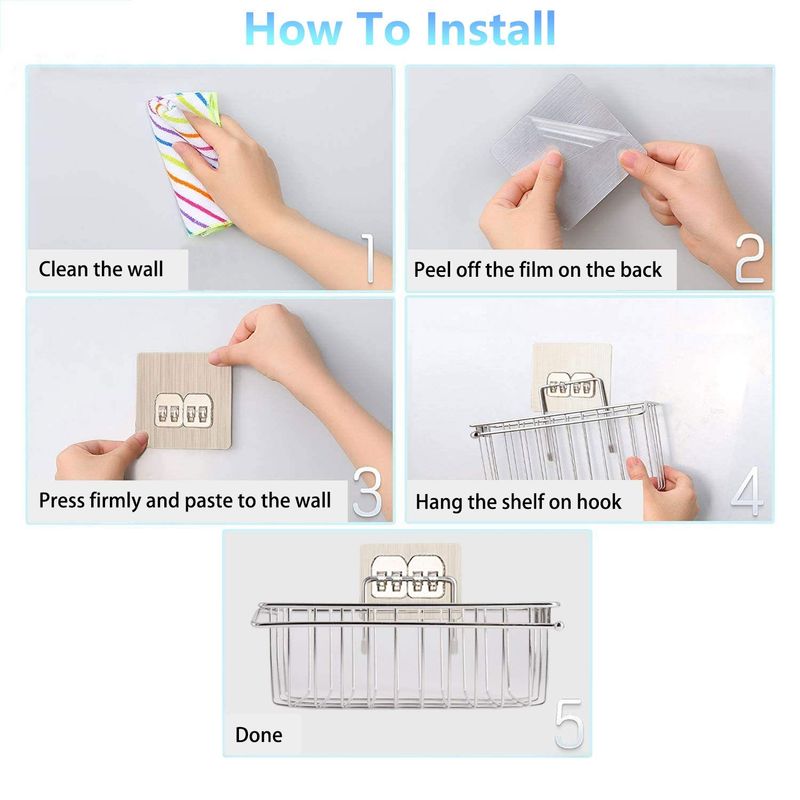 How To Install

Clean the wall

1

Peel off the film on the back

2

Press firmly and paste to the wall

3

Hang the shelf on hook

4

Done

5