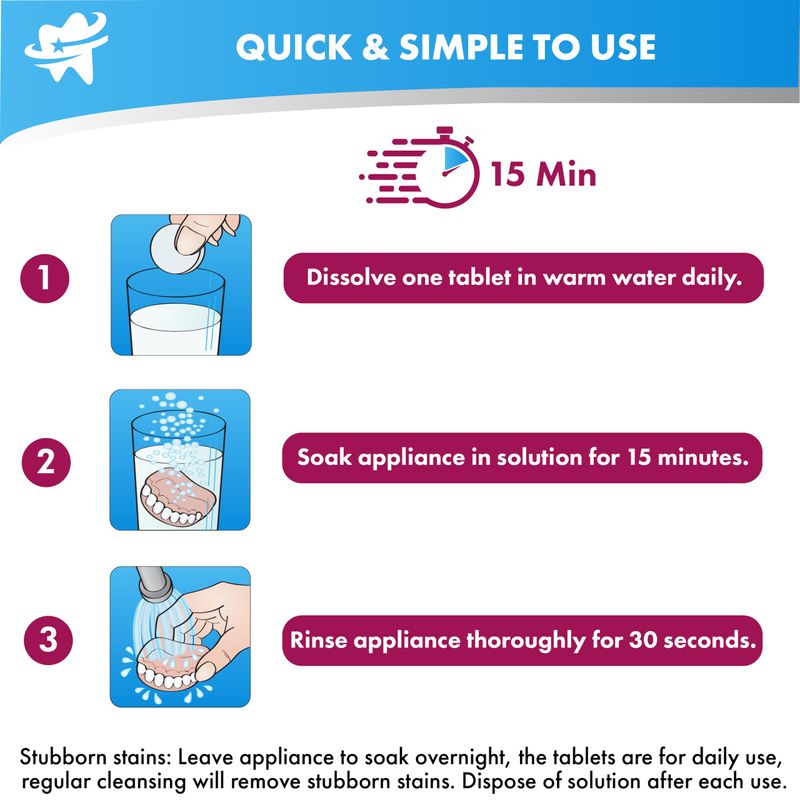 QUICK & SIMPLE TO USE

15 Min

1

Dissolve one tablet in warm water daily.

2

Soak appliance in solution for 15 minutes.

3

Rinse appliance thoroughly for 30 seconds.

Stubborn stains: Leave appliance to soak overnight, the tablets are for daily use, regular cleansing will remove stubborn stains. Dispose of solution after each use.