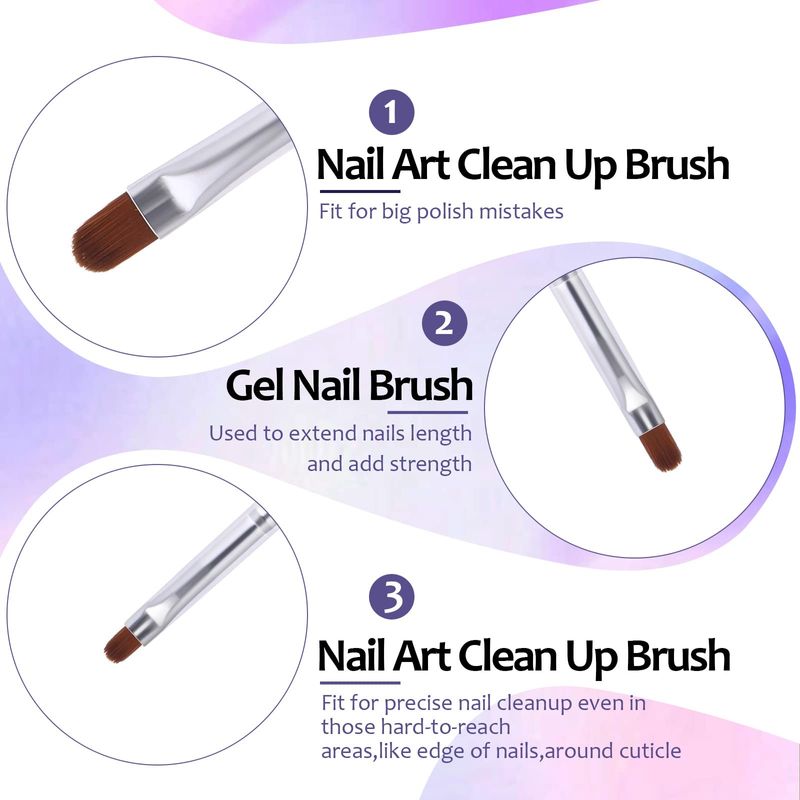 1

Nail Art Clean Up Brush

Fit for big polish mistakes

2

Gel Nail Brush

Used to extend nails length and add strength

3

Nail Art Clean Up Brush

Fit for precise nail cleanup even in those hard-to-reach areas,like edge of nails,around cuticle