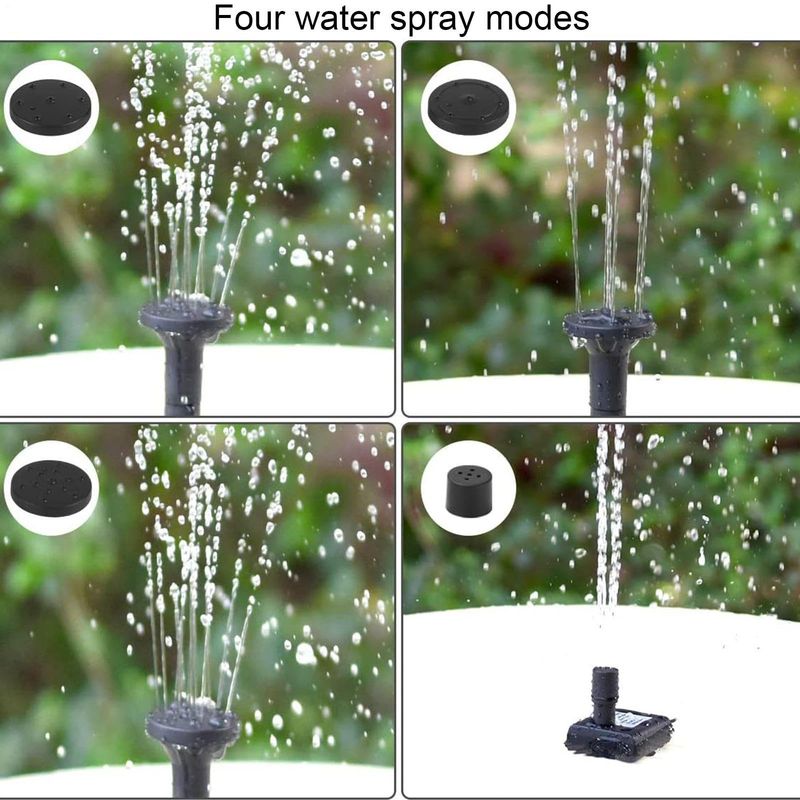 Four water spray modes