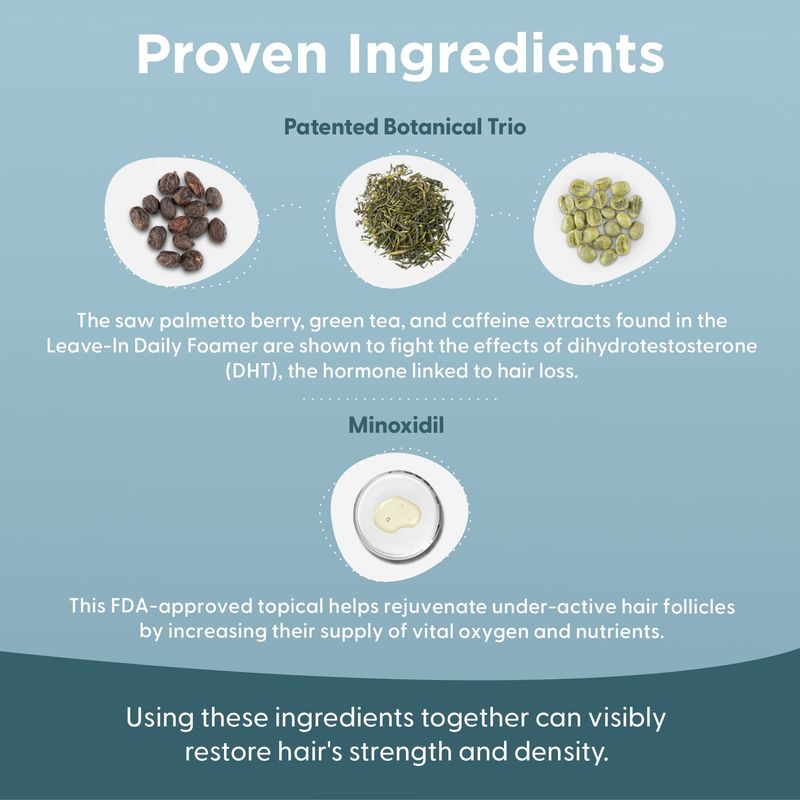 Proven Ingredients

Patented Botanical Trio

The saw palmetto berry, green tea, and caffeine extracts found in the Leave-In Daily Foamer are shown to fight the effects of dihydrotestosterone (DHT), the hormone linked to hair loss.

Minoxidil

This FDA-approved topical helps rejuvenate under-active hair follicles by increasing their supply of vital oxygen and nutrients.

Using these ingredients together can visibly restore hair's strength and density.