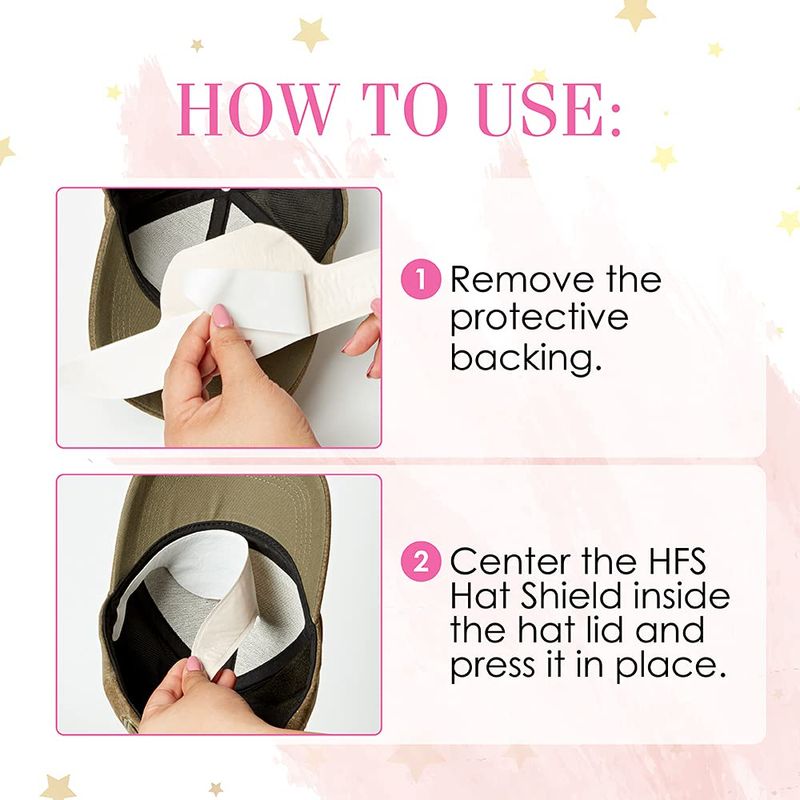 HOW TO USE:

1 Remove the protective backing.

2 Center the HFS Hat Shield inside the hat lid and press it in place.