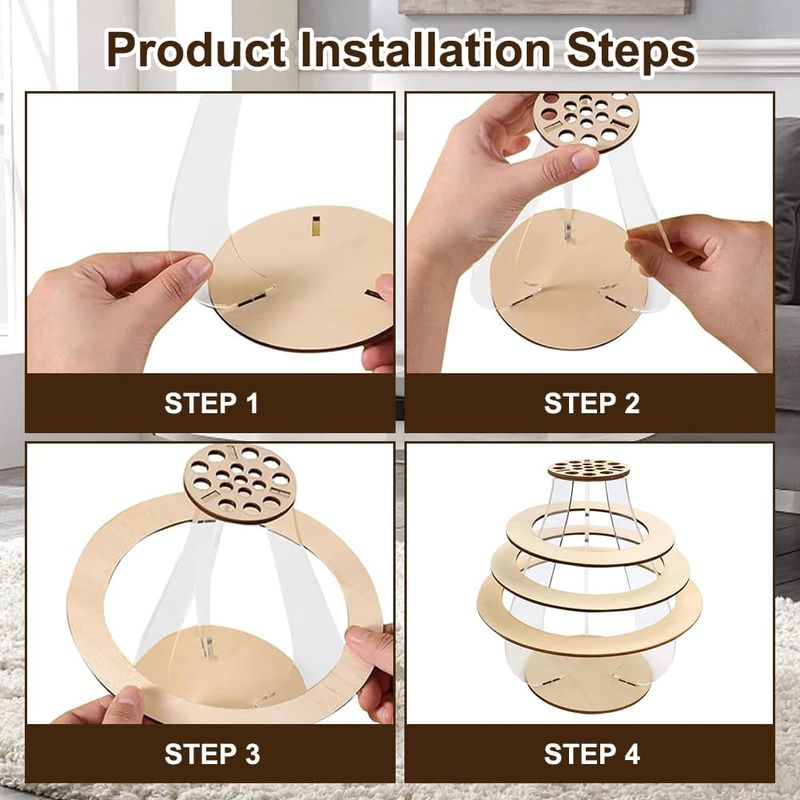 Product Installation Steps

STEP 1

STEP 2

STEP 3

STEP 4