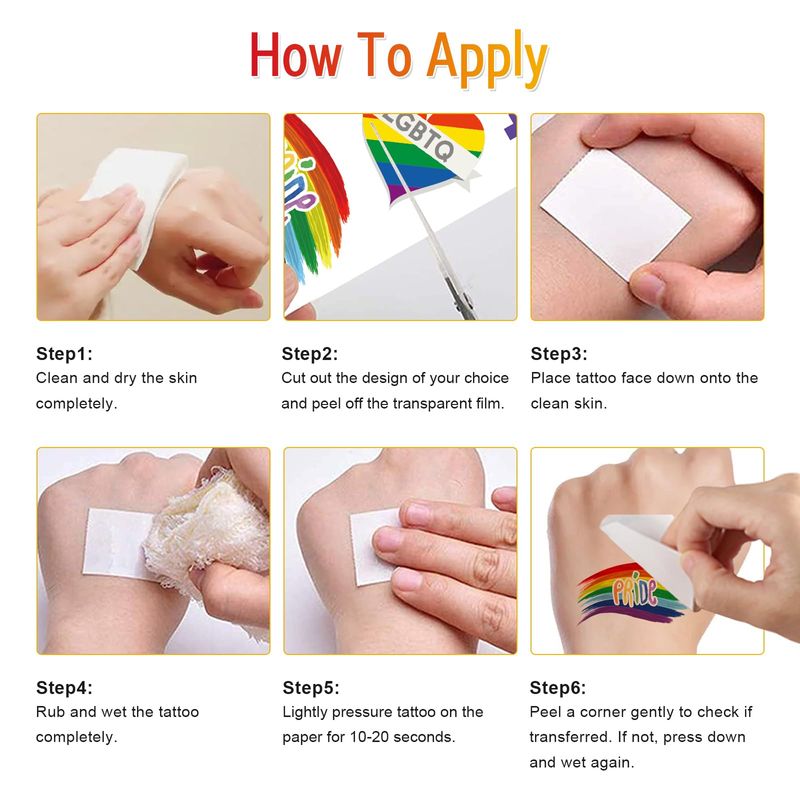 How To Apply

LGBTQ

Step1:
Clean and dry the skin completely.

Step2:
Cut out the design of your choice and peel off the transparent film.

Step3:
Place tattoo face down onto the clean skin.

PRIDE

Step4:
Rub and wet the tattoo completely.

Step5:
Lightly pressure tattoo on the paper for 10-20 seconds.

Step6:
Peel a corner gently to check if transferred. If not, press down and wet again.