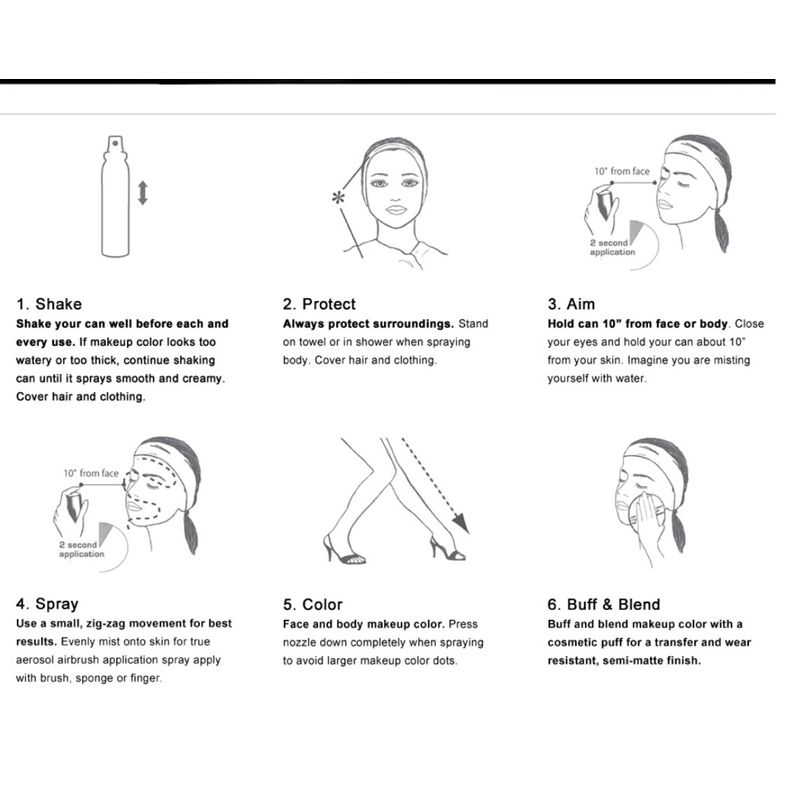 10" from face

2 second application

1. Shake
Shake your can well before each and every use. If makeup color looks too watery or too thick, continue shaking can until it sprays smooth and creamy. Cover hair and clothing.

2. Protect
Always protect surroundings. Stand on towel or in shower when spraying body. Cover hair and clothing.

3. Aim
Hold can 10" from face or body. Close your eyes and hold your can about 10" from your skin. Imagine you are misting yourself with water.

10" from face

2 second application

4. Spray
Use a small, zig-zag movement for best results. Evenly mist onto skin for true aerosol airbrush application spray apply with brush, sponge or finger.

5. Color
Face and body makeup color. Press nozzle down completely when spraying to avoid larger makeup color dots.

6. Buff & Blend
Buff and blend makeup color with a cosmetic puff for a transfer and wear resistant, semi-matte finish.