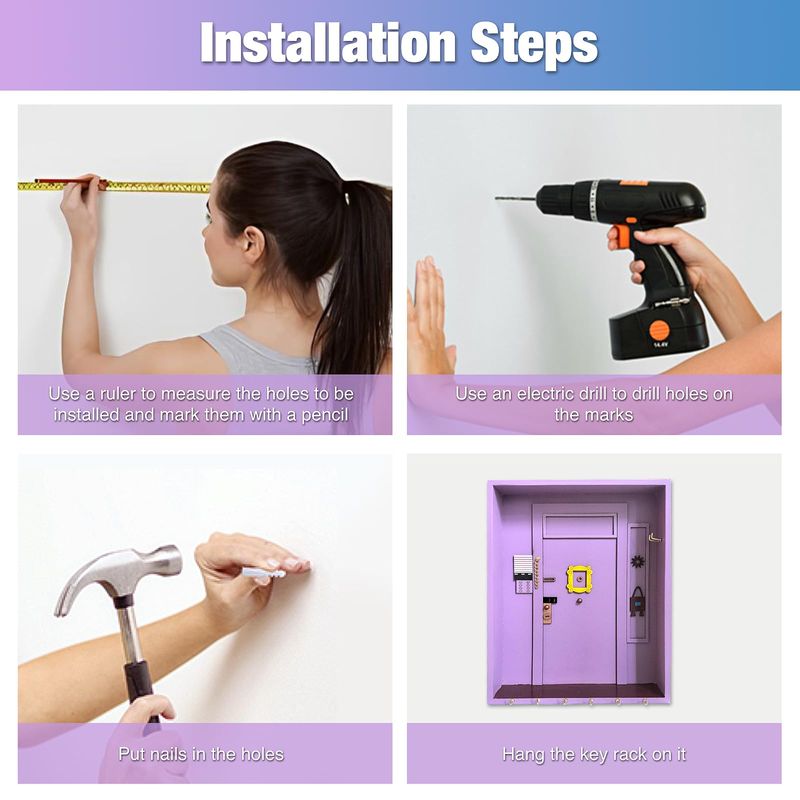 Installation Steps

Use a ruler to measure the holes to be installed and mark them with a pencil

14.4V

Use an electric drill to drill holes on the marks

Put nails in the holes

Hang the key rack on it