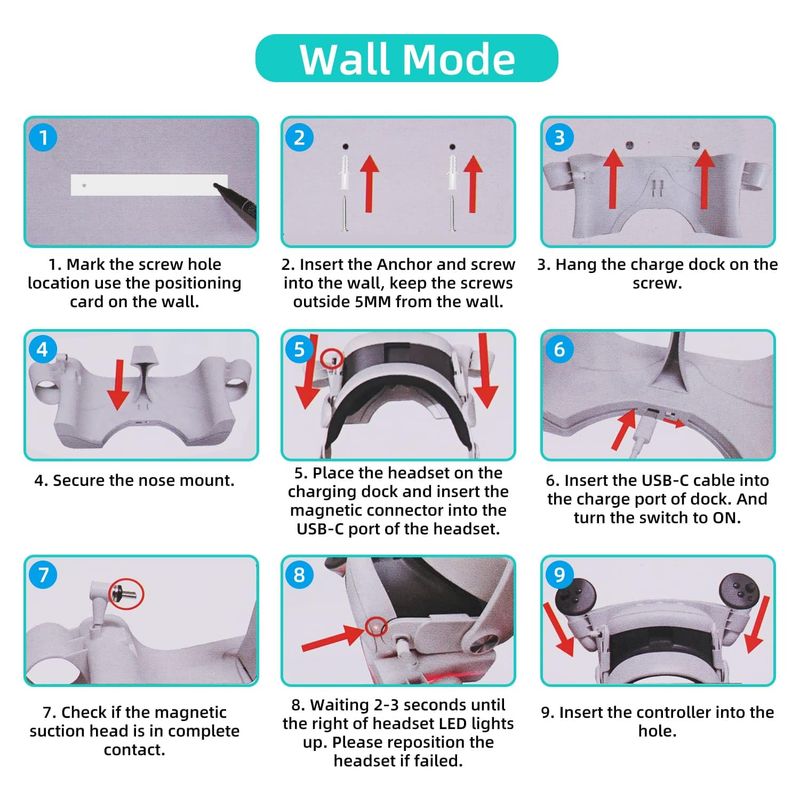 Wall Mode

1

1. Mark the screw hole location use the positioning card on the wall.

2

2. Insert the Anchor and screw into the wall, keep the screws outside 5MM from the wall.

3

3. Hang the charge dock on the screw.

4

4. Secure the nose mount.

5

5. Place the headset on the charging dock and insert the magnetic connector into the USB-C port of the headset.

6

6. Insert the USB-C cable into the charge port of dock. And turn the switch to ON.

7

7. Check if the magnetic suction head is in complete contact.

8

8. Waiting 2-3 seconds until the right of headset LED lights up. Please reposition the headset if failed.

9

9. Insert the controller into the hole.