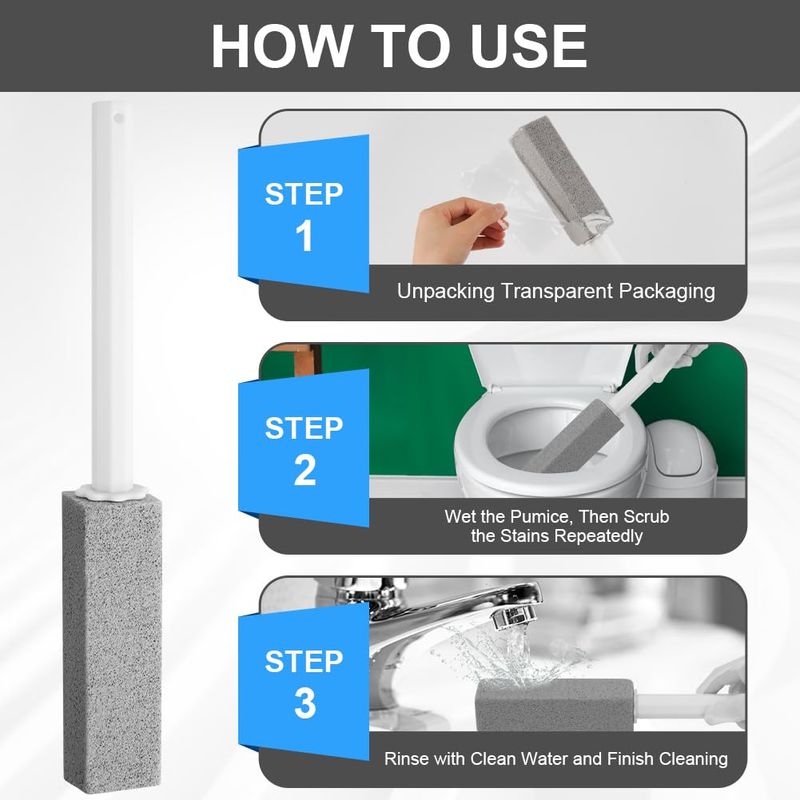 HOW TO USE

STEP
1

Unpacking Transparent Packaging

STEP
2

Wet the Pumice, Then Scrub the Stains Repeatedly

STEP
3

Rinse with Clean Water and Finish Cleaning