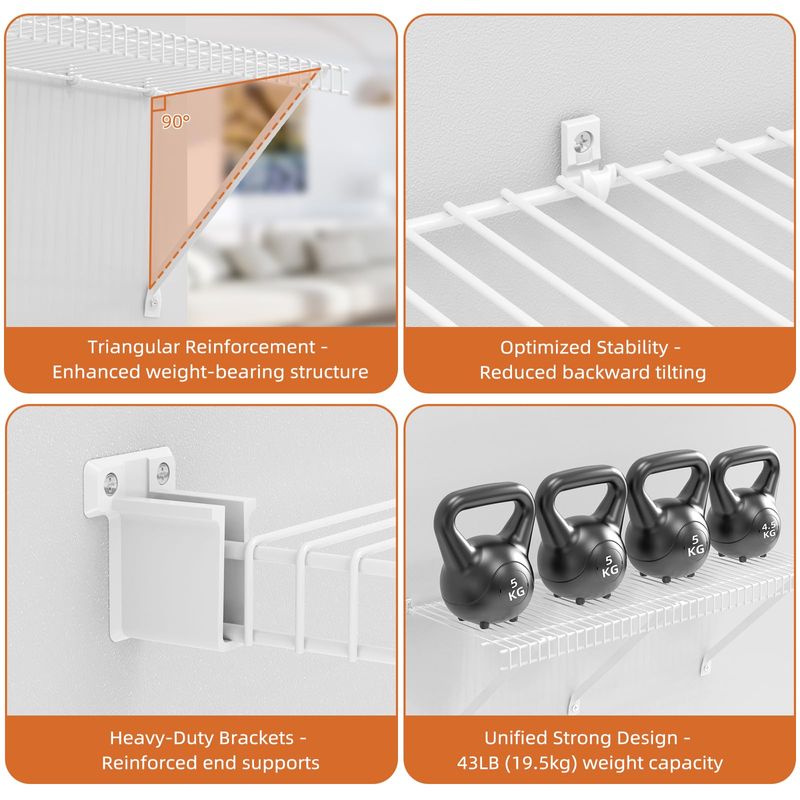 90°

Triangular Reinforcement - Enhanced weight-bearing structure

Optimized Stability - Reduced backward tilting

Heavy-Duty Brackets - Reinforced end supports

5 KG

5 KG

5 KG

4.5 KG

Unified Strong Design - 43LB (19.5kg) weight capacity