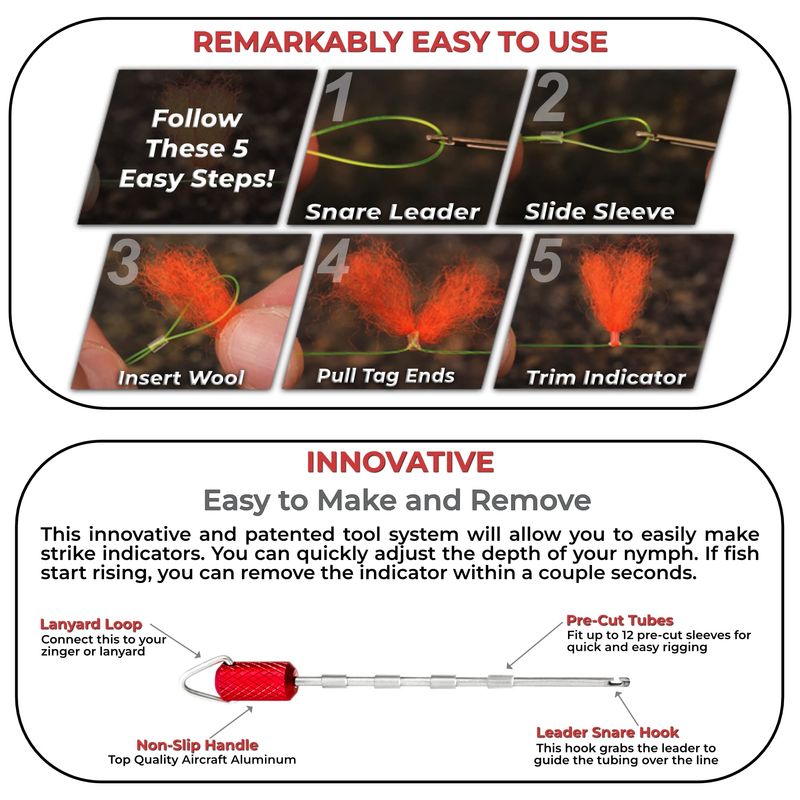 REMARKABLY EASY TO USE

Follow These 5 Easy Steps!

1 Snare Leader

2 Slide Sleeve

3 Insert Wool

4 Pull Tag Ends

5 Trim Indicator

INNOVATIVE

Easy to Make and Remove

This innovative and patented tool system will allow you to easily make strike indicators. You can quickly adjust the depth of your nymph. If fish start rising, you can remove the indicator within a couple seconds.

Lanyard Loop
Connect this to your zinger or lanyard

Pre-Cut Tubes
Fit up to 12 pre-cut sleeves for quick and easy rigging

Non-Slip Handle
Top Quality Aircraft Aluminum

Leader Snare Hook
This hook grabs the leader to guide the tubing over the line