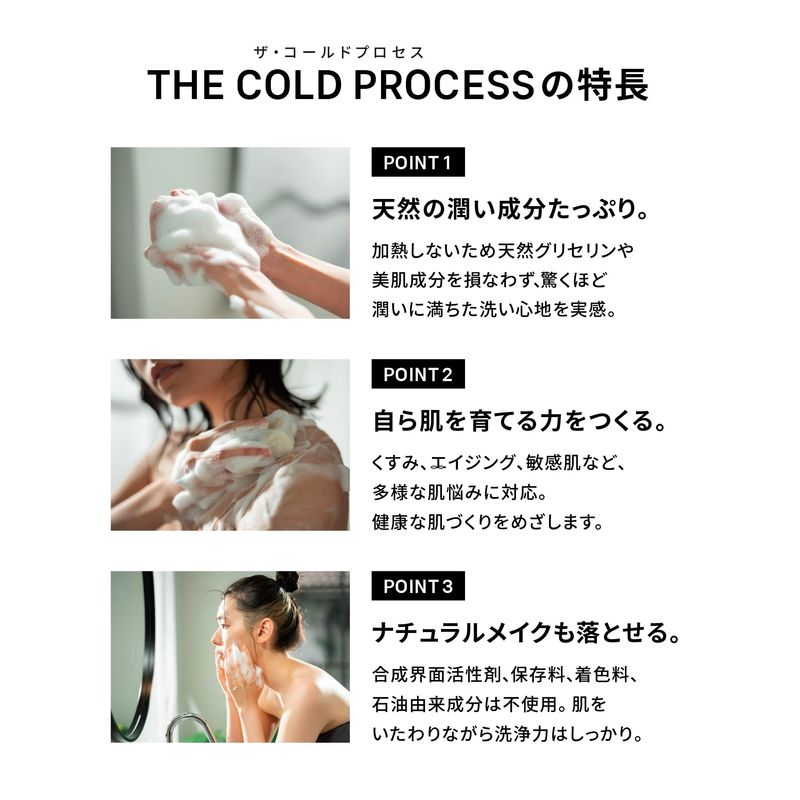 ザ・コールドプロセス
THE COLD PROCESSの特長

POINT 1
天然の潤い成分たっぷり。
加熱しないため天然グリセリンや美肌成分を損なわず、驚くほど潤いに満ちた洗い心地を実感。

POINT 2
自ら肌を育てる力をつくる。
くすみ、エイジング、敏感肌など、多様な肌悩みに対応。健康な肌づくりをめざします。

POINT 3
ナチュラルメイクも落とせる。
合成界面活性剤、保存料、着色料、石油由来成分は不使用。肌をいたわりながら洗浄力はしっかり。