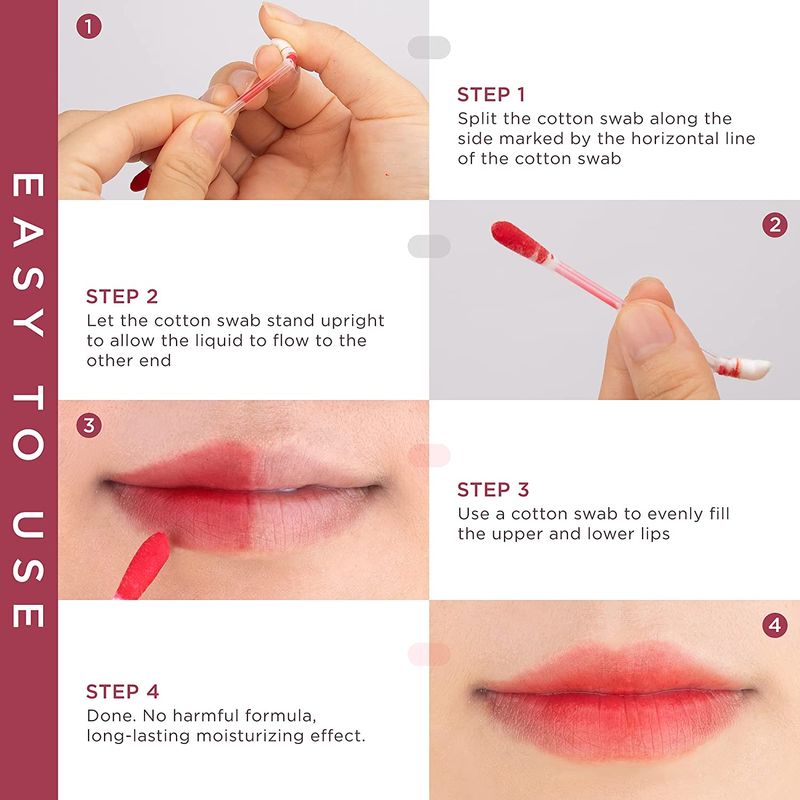 EASY TO USE

1

STEP 1
Split the cotton swab along the side marked by the horizontal line of the cotton swab

2

STEP 2
Let the cotton swab stand upright to allow the liquid to flow to the other end

3

STEP 3
Use a cotton swab to evenly fill the upper and lower lips

4

STEP 4
Done. No harmful formula, long-lasting moisturizing effect.