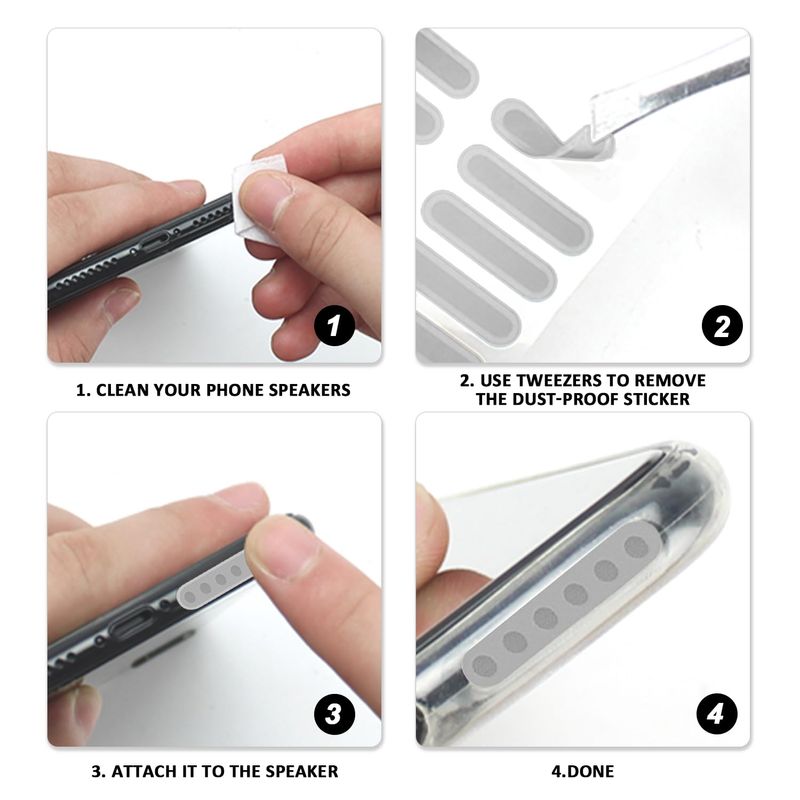 1

1. CLEAN YOUR PHONE SPEAKERS

2

2. USE TWEEZERS TO REMOVE THE DUST-PROOF STICKER

3

3. ATTACH IT TO THE SPEAKER

4

4.DONE