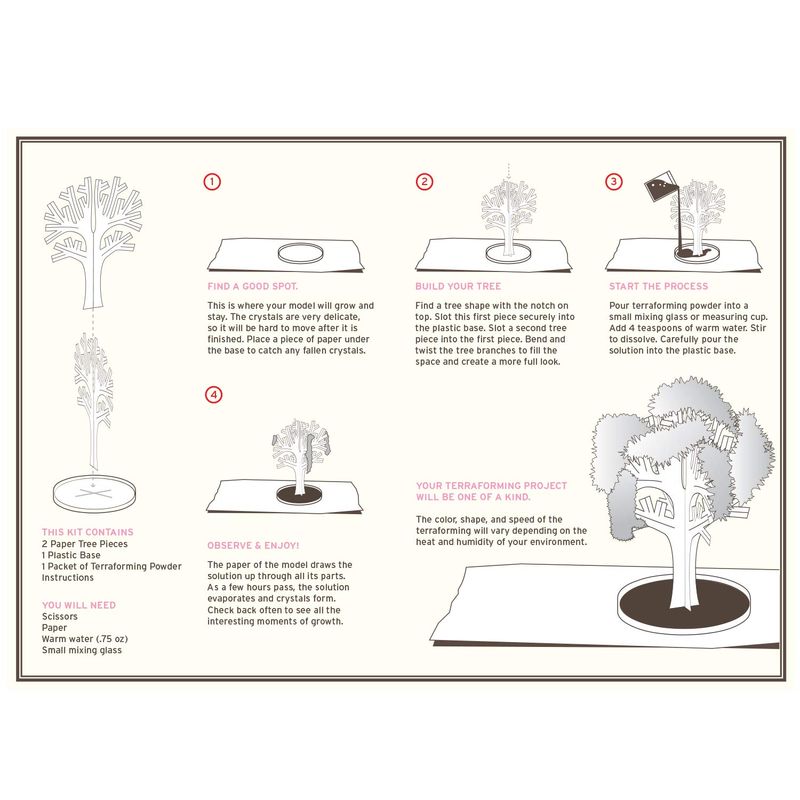 THIS KIT CONTAINS
2 Paper Tree Pieces
1 Plastic Base
1 Packet of Terraforming Powder
Instructions

YOU WILL NEED
Scissors
Paper
Warm water (.75 oz)
Small mixing glass

1

FIND A GOOD SPOT.

This is where your model will grow and stay. The crystals are very delicate, so it will be hard to move after it is finished. Place a piece of paper under the base to catch any fallen crystals.

2

BUILD YOUR TREE

Find a tree shape with the notch on top. Slot this first piece securely into the plastic base. Slot a second tree piece into the first piece. Bend and twist the tree branches to fill the space and create a more full look.

3

START THE PROCESS

Pour terraforming powder into a small mixing glass or measuring cup. Add 4 teaspoons of warm water. Stir to dissolve. Carefully pour the solution into the plastic base.

4

OBSERVE & ENJOY!

The paper of the model draws the solution up through all its parts. As a few hours pass, the solution evaporates and crystals form. Check back often to see all the interesting moments of growth.

YOUR TERRAFORMING PROJECT WILL BE ONE OF A KIND.

The color, shape, and speed of the terraforming will vary depending on the heat and humidity of your environment.