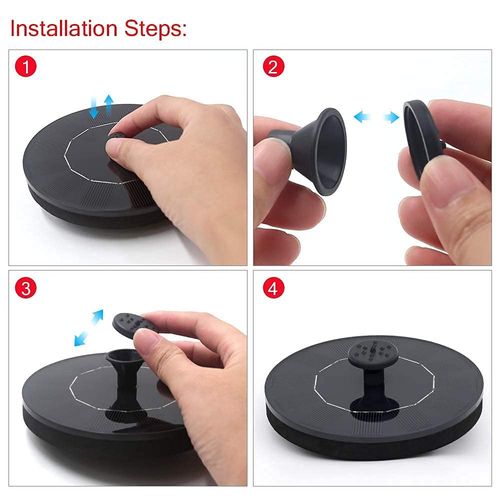 Installation Steps:

1

2

3

4