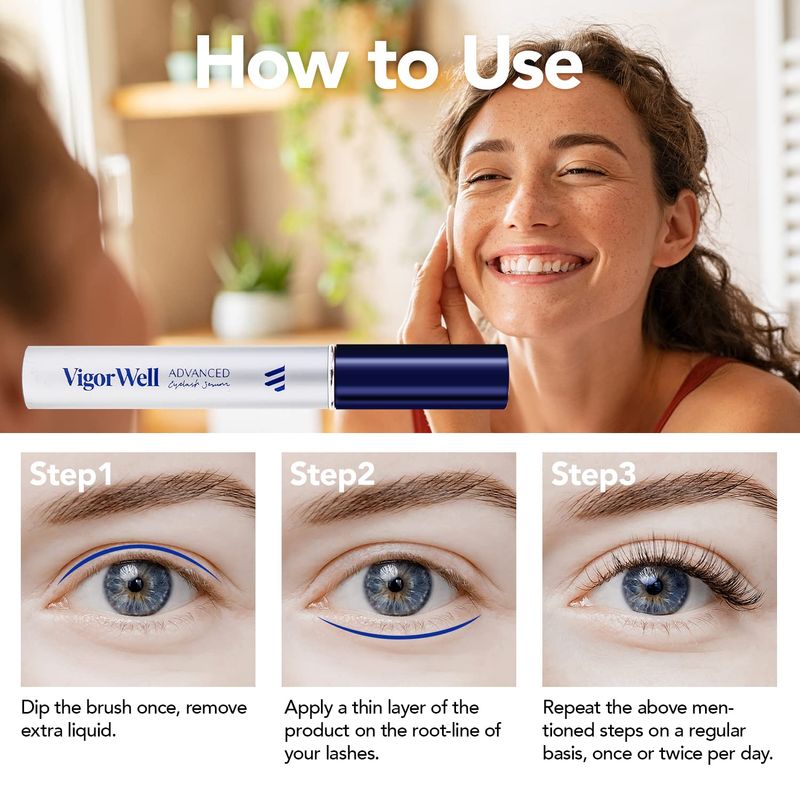 How to Use

VigorWell ADVANCED Eyelash Serum

Step1

Dip the brush once, remove extra liquid.

Step2

Apply a thin layer of the product on the root-line of your lashes.

Step3

Repeat the above mentioned steps on a regular basis, once or twice per day.