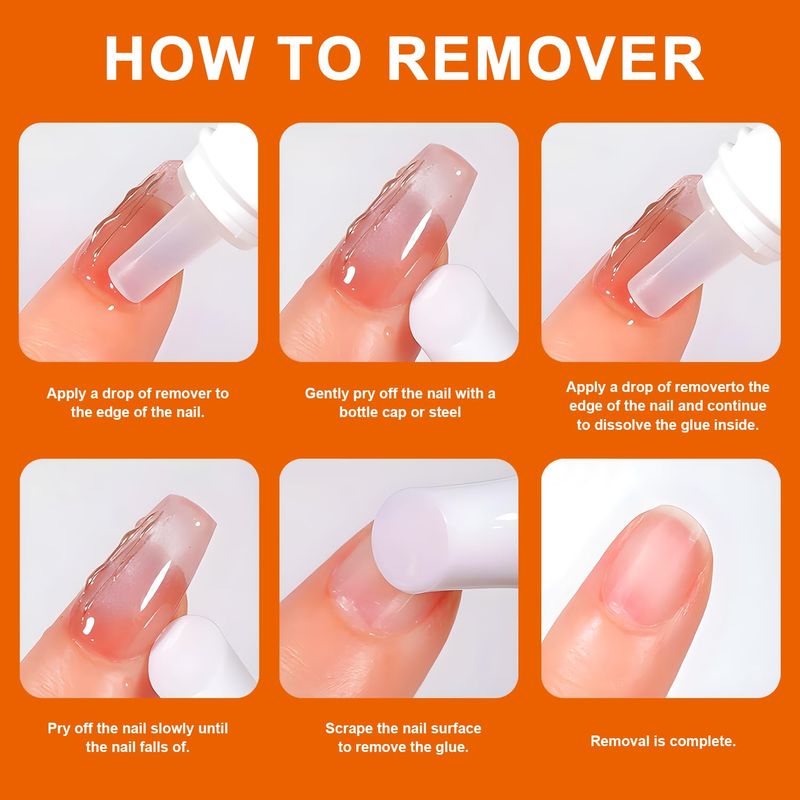 HOW TO REMOVER

Apply a drop of remover to the edge of the nail.

Gently pry off the nail with a bottle cap or steel

Apply a drop of removerto the edge of the nail and continue to dissolve the glue inside.

Pry off the nail slowly until the nail falls of.

Scrape the nail surface to remove the glue.

Removal is complete.