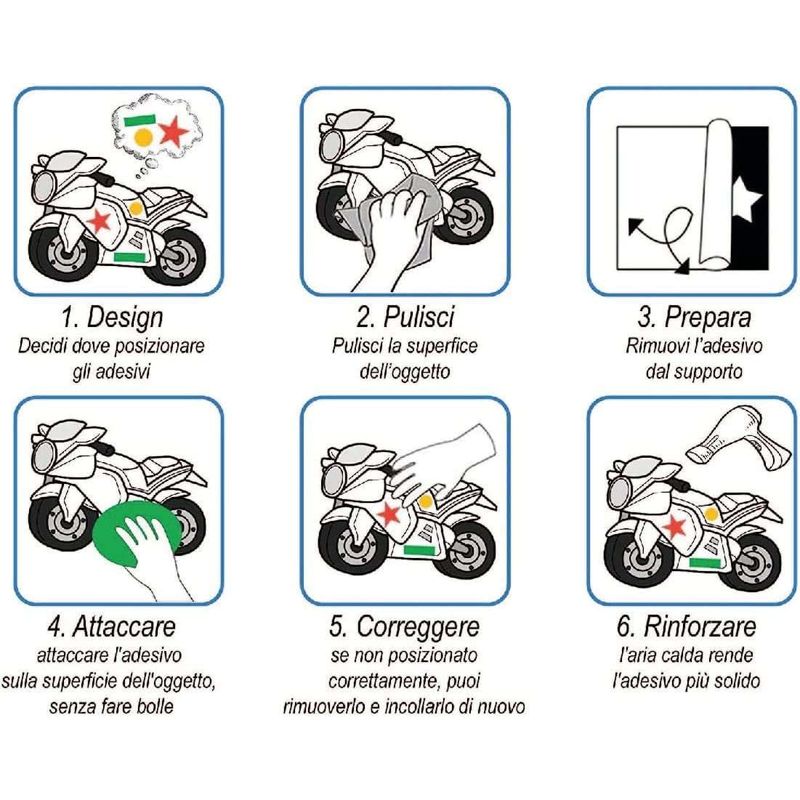 1. Design
Decidi dove posizionare gli adesivi

2. Pulisci
Pulisci la superfice dell'oggetto

3. Prepara
Rimuovi l'adesivo dal supporto

4. Attaccare
attaccare l'adesivo sulla superficie dell'oggetto, senza fare bolle

5. Correggere
se non posizionato correttamente, puoi rimuoverlo e incollarlo di nuovo

6. Rinforzare
l'aria calda rende l'adesivo più solido