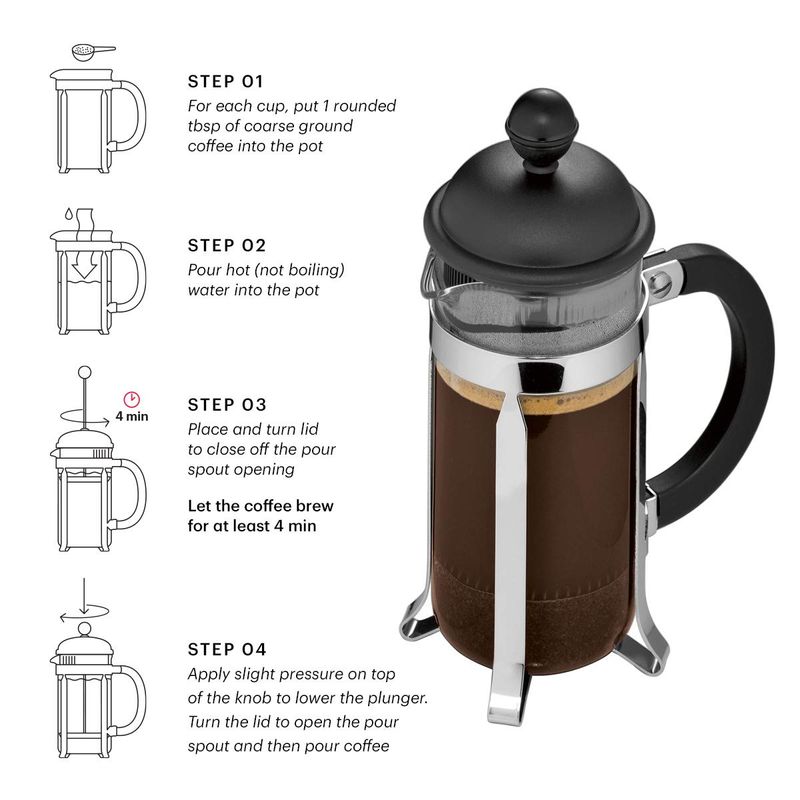 STEP 01
For each cup, put 1 rounded tbsp of coarse ground coffee into the pot

STEP 02
Pour hot (not boiling) water into the pot

4 min

STEP 03
Place and turn lid to close off the pour spout opening

Let the coffee brew for at least 4 min

STEP 04
Apply slight pressure on top of the knob to lower the plunger. Turn the lid to open the pour spout and then pour coffee