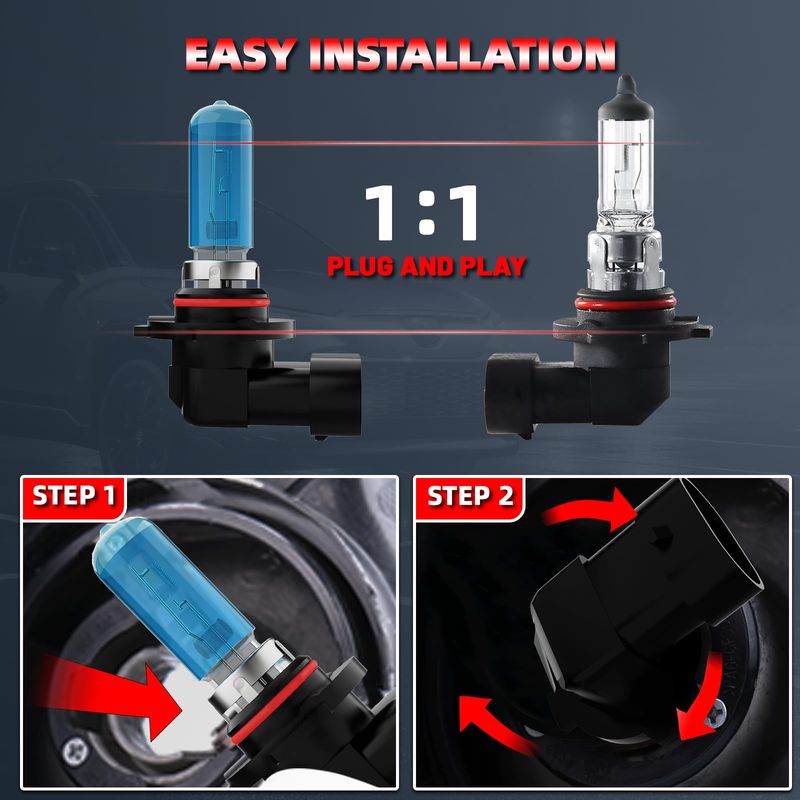 EASY INSTALLATION

1:1

PLUG AND PLAY

STEP 1

STEP 2