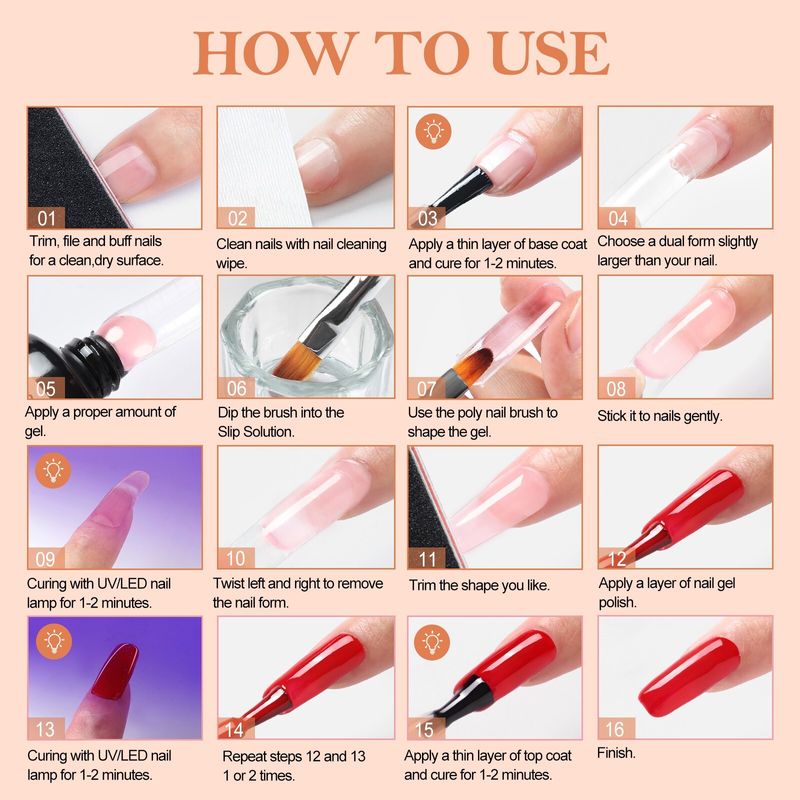 HOW TO USE

01
Trim, file and buff nails for a clean,dry surface.

02
Clean nails with nail cleaning wipe.

03
Apply a thin layer of base coat and cure for 1-2 minutes.

04
Choose a dual form slightly larger than your nail.

05
Apply a proper amount of gel.

06
Dip the brush into the Slip Solution.

07
Use the poly nail brush to shape the gel.

08
Stick it to nails gently.

09
Curing with UV/LED nail lamp for 1-2 minutes.

10
Twist left and right to remove the nail form.

11
Trim the shape you like.

12
Apply a layer of nail gel polish.

13
Curing with UV/LED nail lamp for 1-2 minutes.

14
Repeat steps 12 and 13 1 or 2 times.

15
Apply a thin layer of top coat and cure for 1-2 minutes.

16
Finish.