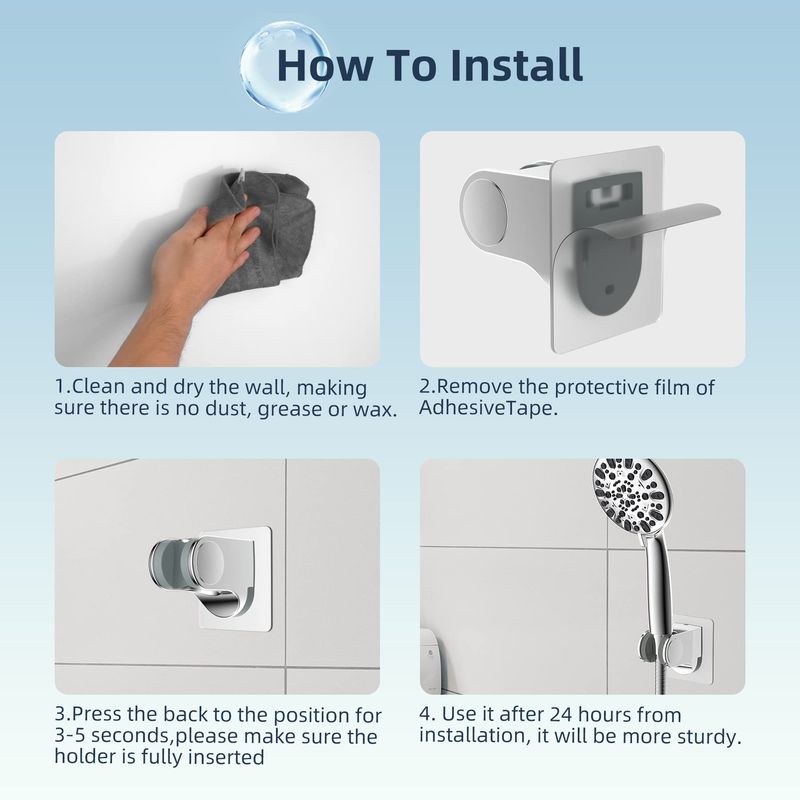 How To Install

1.Clean and dry the wall, making sure there is no dust, grease or wax.

2.Remove the protective film of AdhesiveTape.

3.Press the back to the position for 3-5 seconds,please make sure the holder is fully inserted

4. Use it after 24 hours from installation, it will be more sturdy.