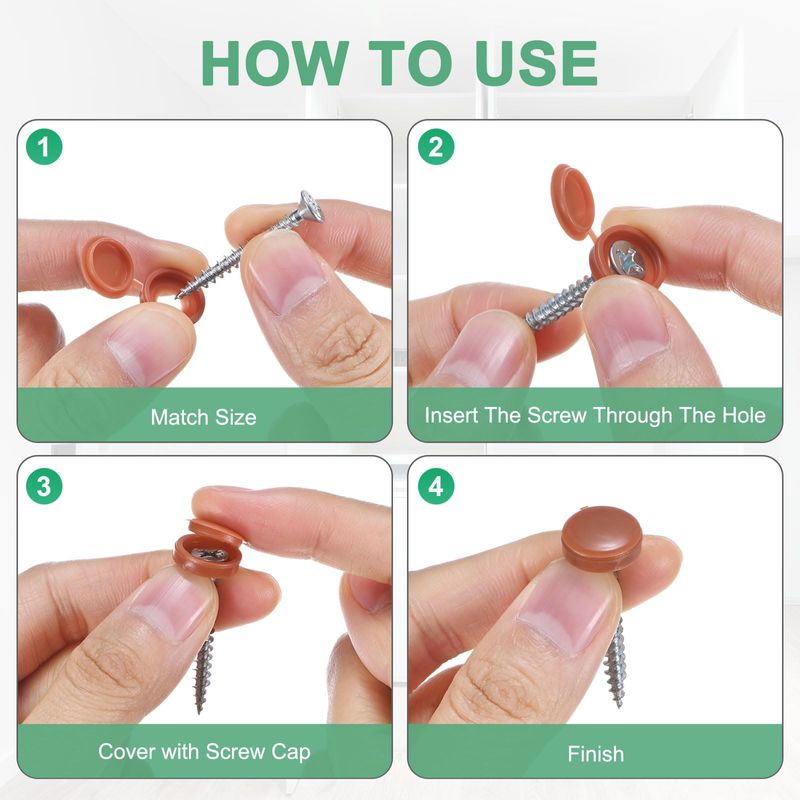 HOW TO USE

1

Match Size

2

Insert The Screw Through The Hole

3

Cover with Screw Cap

4

Finish