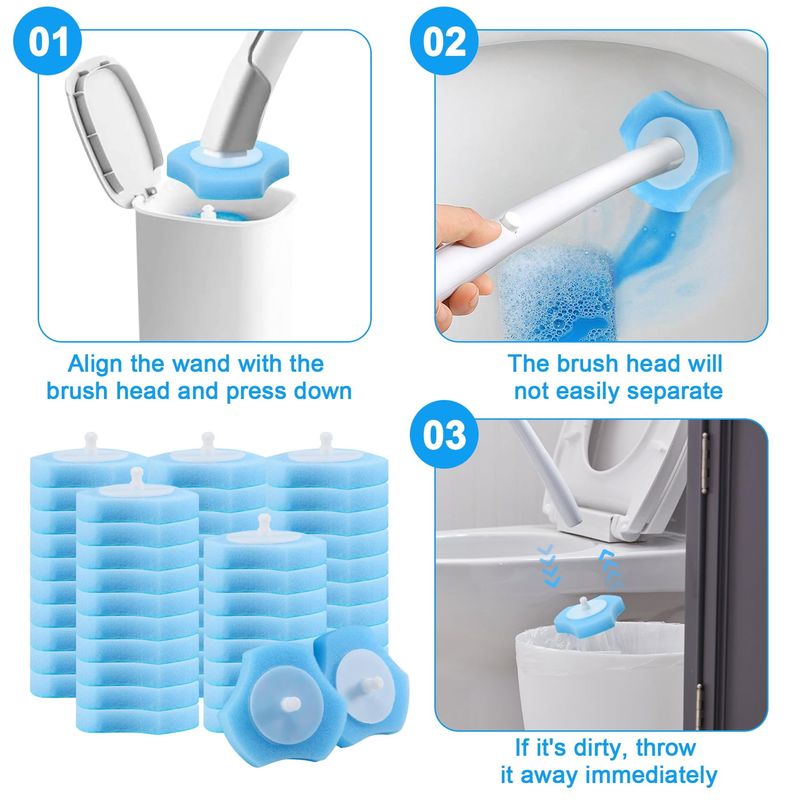 01

Align the wand with the brush head and press down

02

The brush head will not easily separate

03

If it's dirty, throw it away immediately