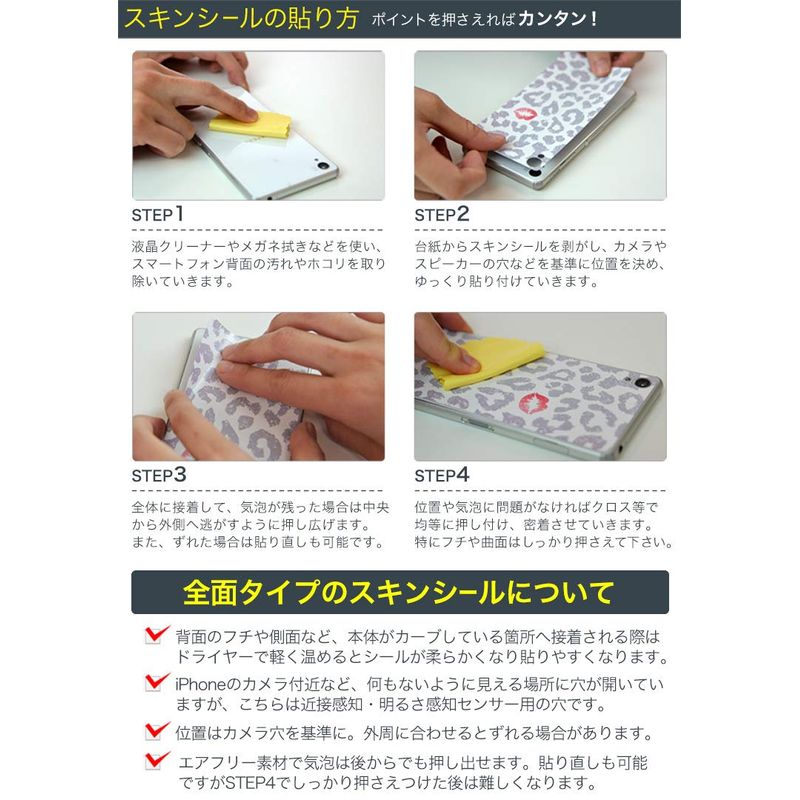 スキンシールの貼り方 ポイントを押さえればカンタン!

STEP1

液晶クリーナーやメガネ拭きなどを使い、スマートフォン背面の汚れやホコリを取り除いていきます。

STEP2

台紙からスキンシールを剥がし、カメラやスピーカーの穴などを基準に位置を決め、ゆっくり貼り付けていきます。

STEP3

全体に接着して、気泡が残った場合は中央から外側へ逃がすように押し広げます。また、ずれた場合は貼り直しも可能です。

STEP4

位置や気泡に問題がなければクロス等で均等に押し付け、密着させていきます。特にフチや曲面はしっかり押さえて下さい。

全面タイプのスキンシールについて

背面のフチや側面など、本体がカーブしている箇所へ接着される際はドライヤーで軽く温めるとシールが柔らかくなり貼りやすくなります。

iPhoneのカメラ付近など、何もないように見える場所に穴が開いていますが、こちらは近接感知・明るさ感知センサー用の穴です。

位置はカメラ穴を基準に。外周に合わせるとずれる場合があります。

エアフリー素材で気泡は後からでも押し出せます。貼り直しも可能ですがSTEP4でしっかり押さえつけた後は難しくなります。