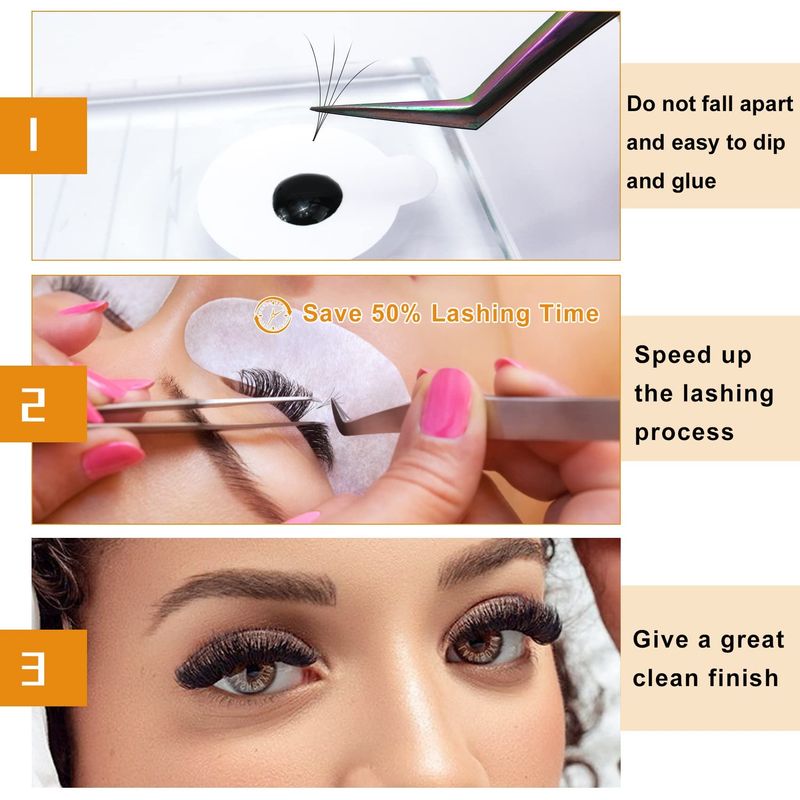 1

Do not fall apart and easy to dip and glue

Save 50% Lashing Time

2

Speed up the lashing process

3

Give a great clean finish