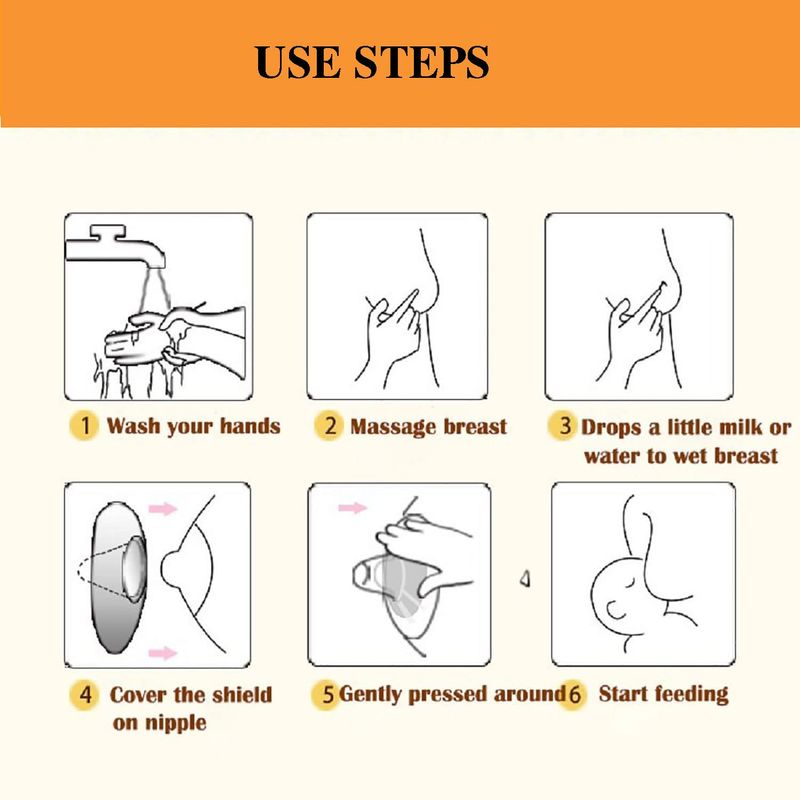 USE STEPS

1 Wash your hands

2 Massage breast

3 Drops a little milk or water to wet breast

4 Cover the shield on nipple

5 Gently pressed around

6 Start feeding