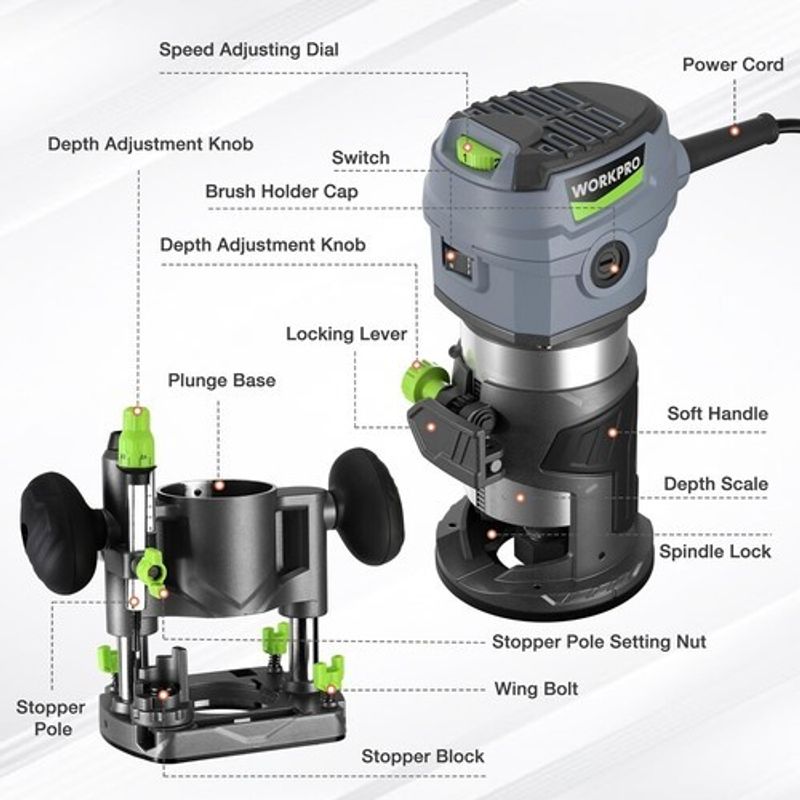 Speed Adjusting Dial

Power Cord

Depth Adjustment Knob

Switch

Brush Holder Cap

WORKPRO

Depth Adjustment Knob

Locking Lever

Plunge Base

Soft Handle

Depth Scale

Spindle Lock

Stopper Pole Setting Nut

Wing Bolt

Stopper Pole

Stopper Block