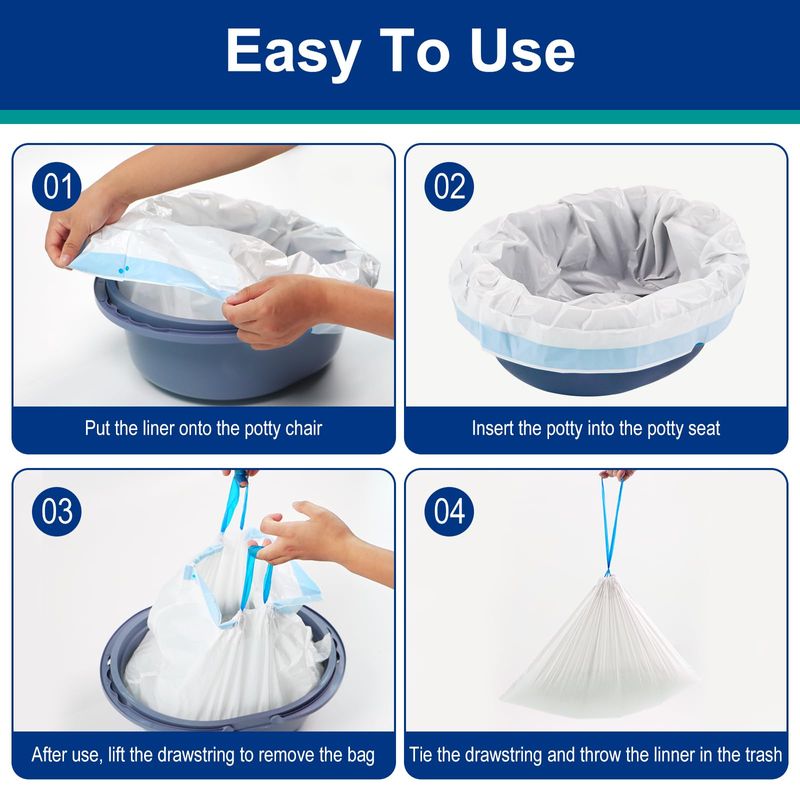 Easy To Use

01

Put the liner onto the potty chair

02

Insert the potty into the potty seat

03

After use, lift the drawstring to remove the bag

04

Tie the drawstring and throw the linner in the trash