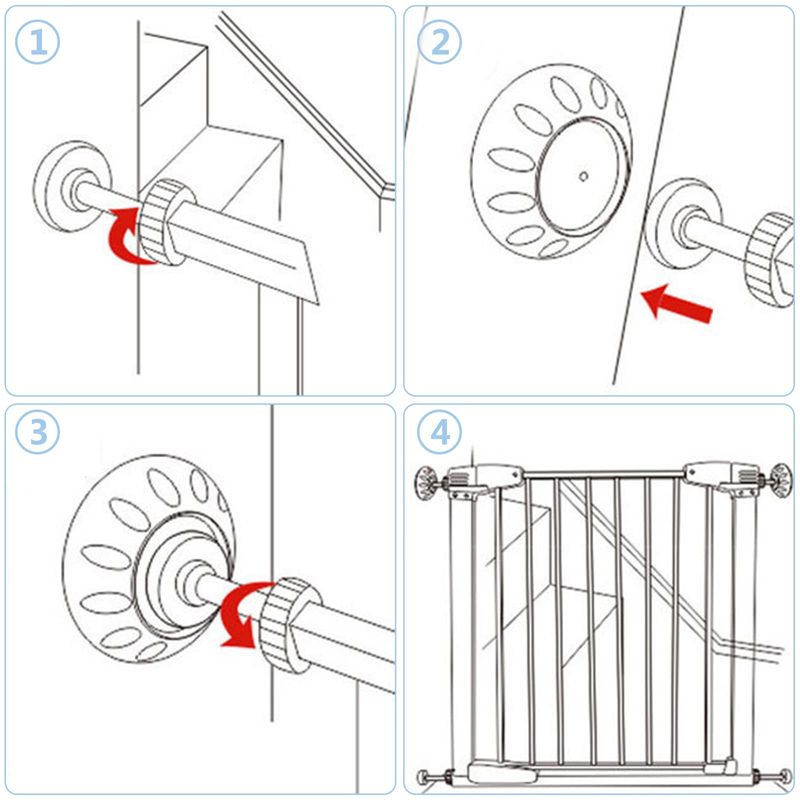 1

2

3

4