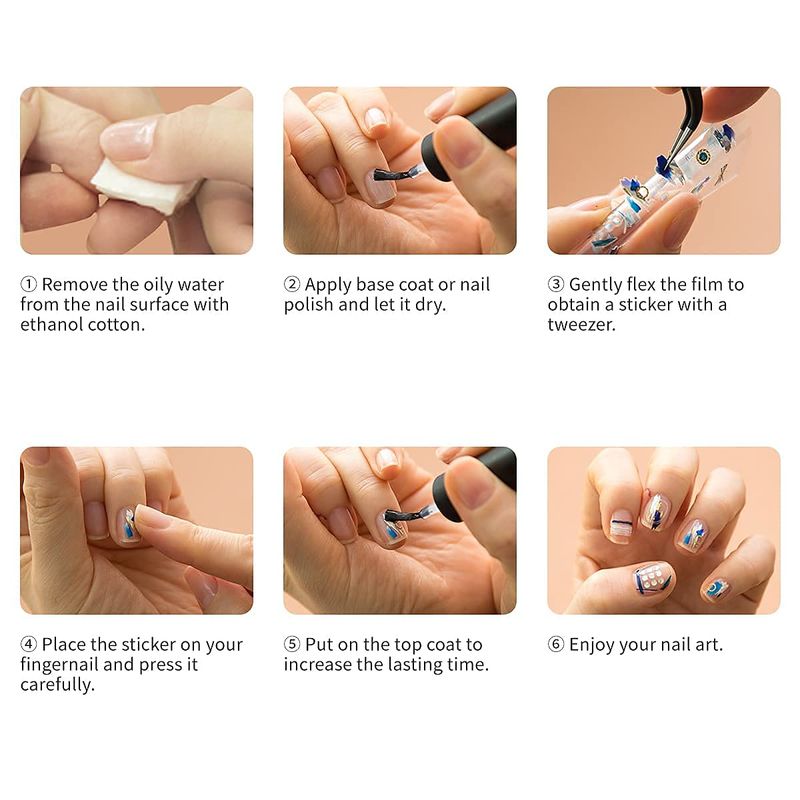 ① Remove the oily water from the nail surface with ethanol cotton.

② Apply base coat or nail polish and let it dry.

③ Gently flex the film to obtain a sticker with a tweezer.

④ Place the sticker on your fingernail and press it carefully.

⑤ Put on the top coat to increase the lasting time.

⑥ Enjoy your nail art.