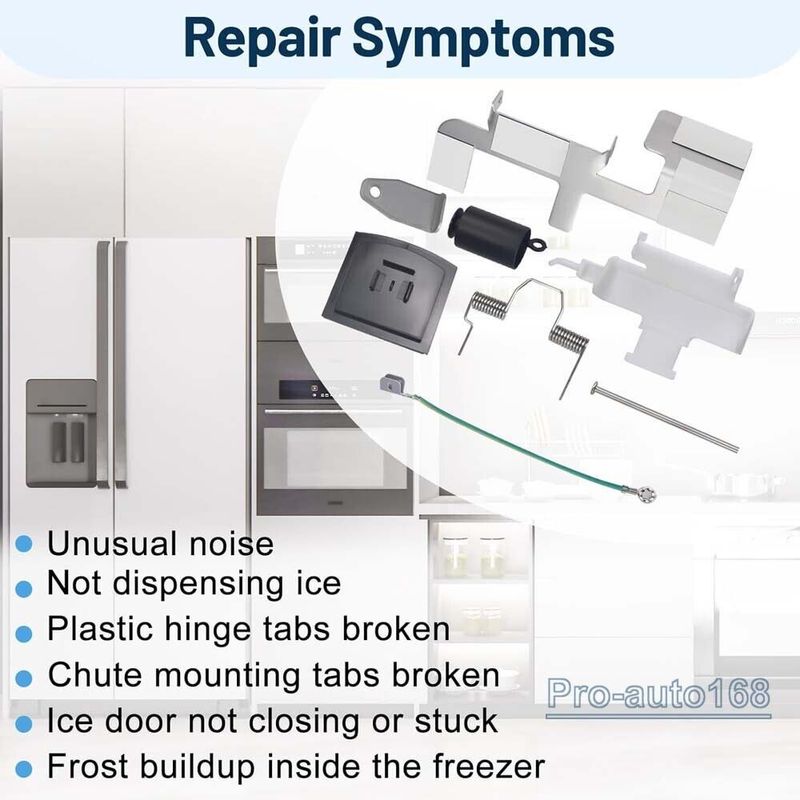 Repair Symptoms

- Unusual noise
- Not dispensing ice
- Plastic hinge tabs broken
- Chute mounting tabs broken
- Ice door not closing or stuck
- Frost buildup inside the freezer

Pro-auto168