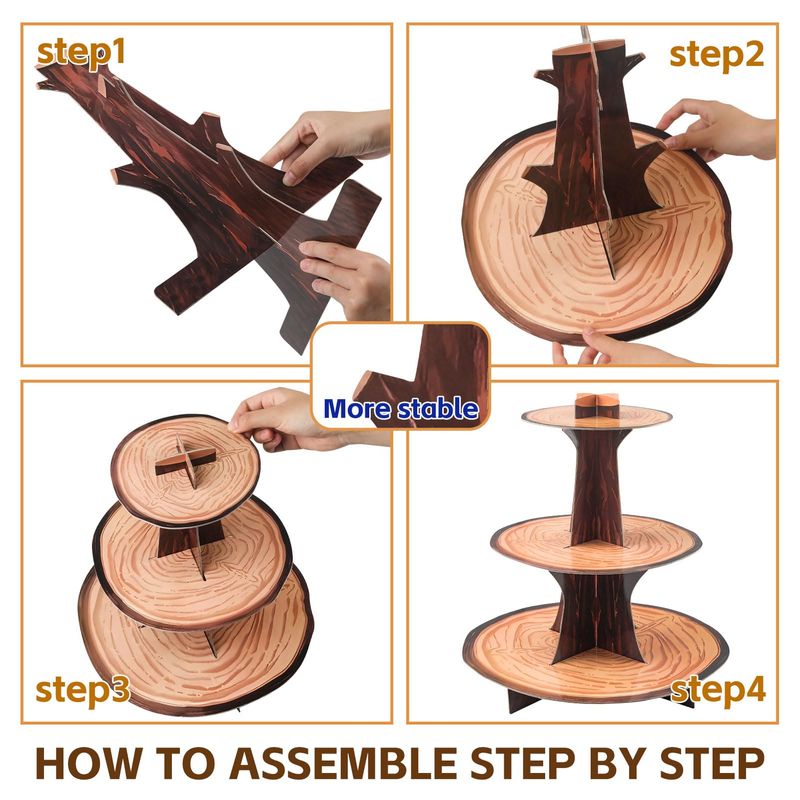 step1

step2

More stable

step3

step4

HOW TO ASSEMBLE STEP BY STEP