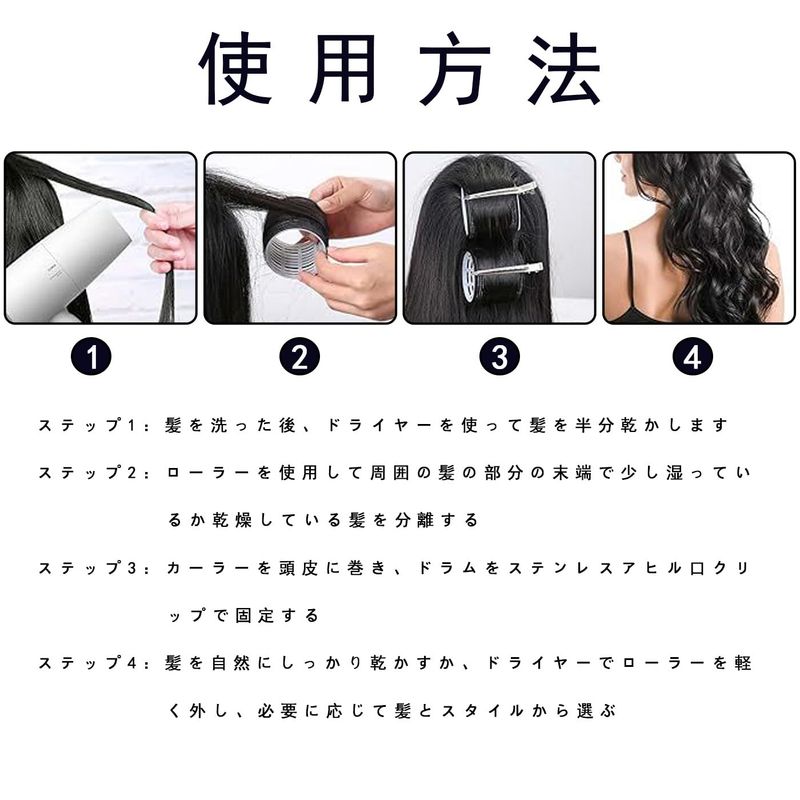 使用方法

1

2

3

4

ステップ1：髪を洗った後、ドライヤーを使って髪を半分乾かします

ステップ2：ローラーを使用して周囲の髪の部分の末端で少し湿っているか乾燥している髪を分離する

ステップ3：カーラーを頭皮に巻き、ドラムをステンレスアヒル口クリップで固定する

ステップ4：髪を自然にしっかり乾かすか、ドライヤーでローラーを軽く外し、必要に応じて髪とスタイルから選ぶ